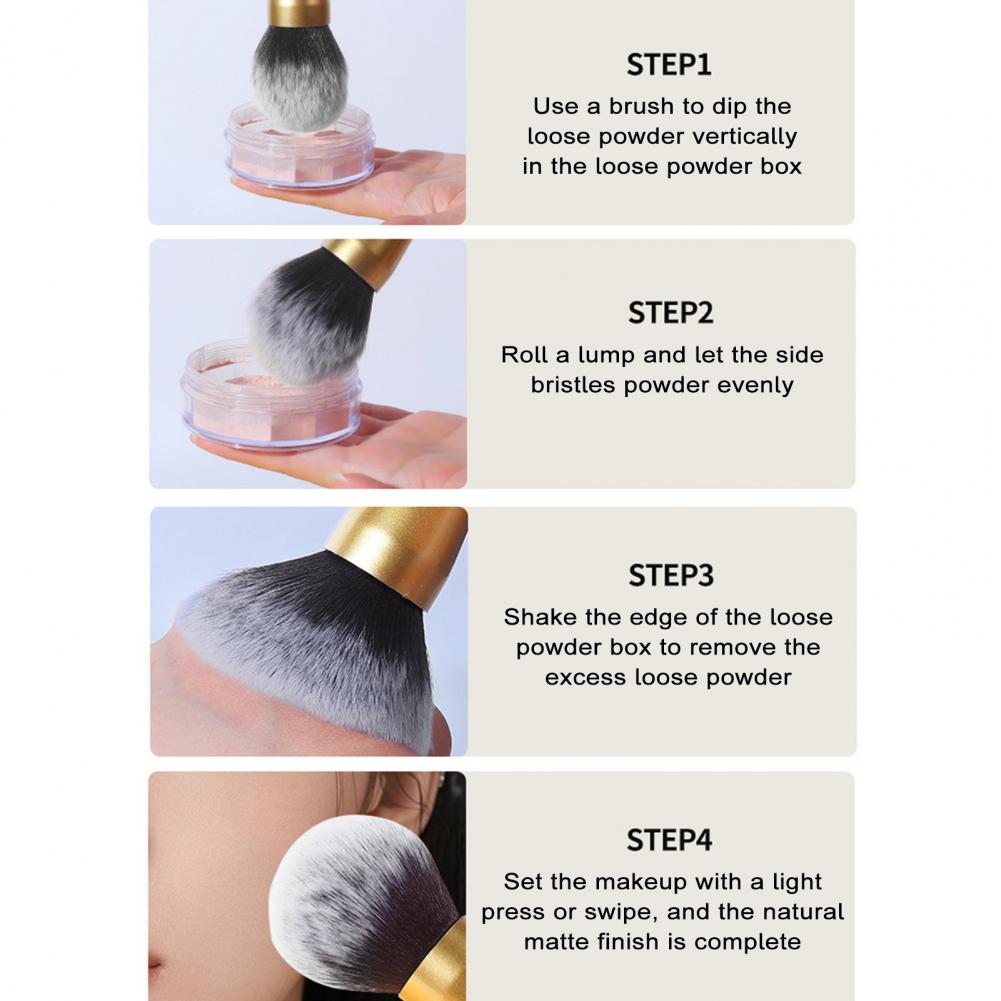 STEP1
Use a brush to dip the loose powder vertically in the loose powder box

STEP2
Roll a lump and let the side bristles powder evenly

STEP3
Shake the edge of the loose powder box to remove the excess loose powder

STEP4
Set the makeup with a light press or swipe, and the natural matte finish is complete