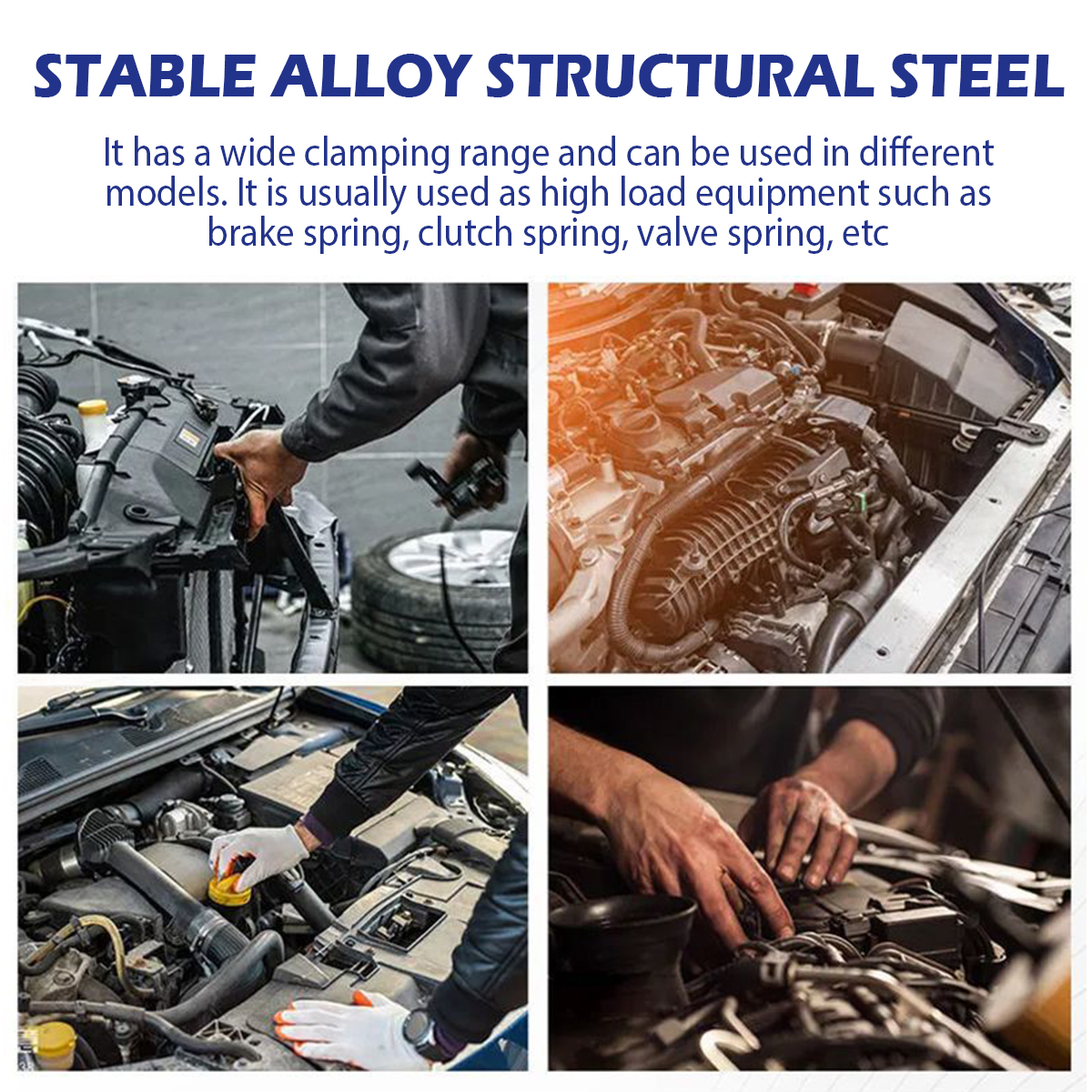 STABLE ALLOY STRUCTURAL STEEL

It has a wide clamping range and can be used in different models. It is usually used as high load equipment such as brake spring, clutch spring, valve spring, etc