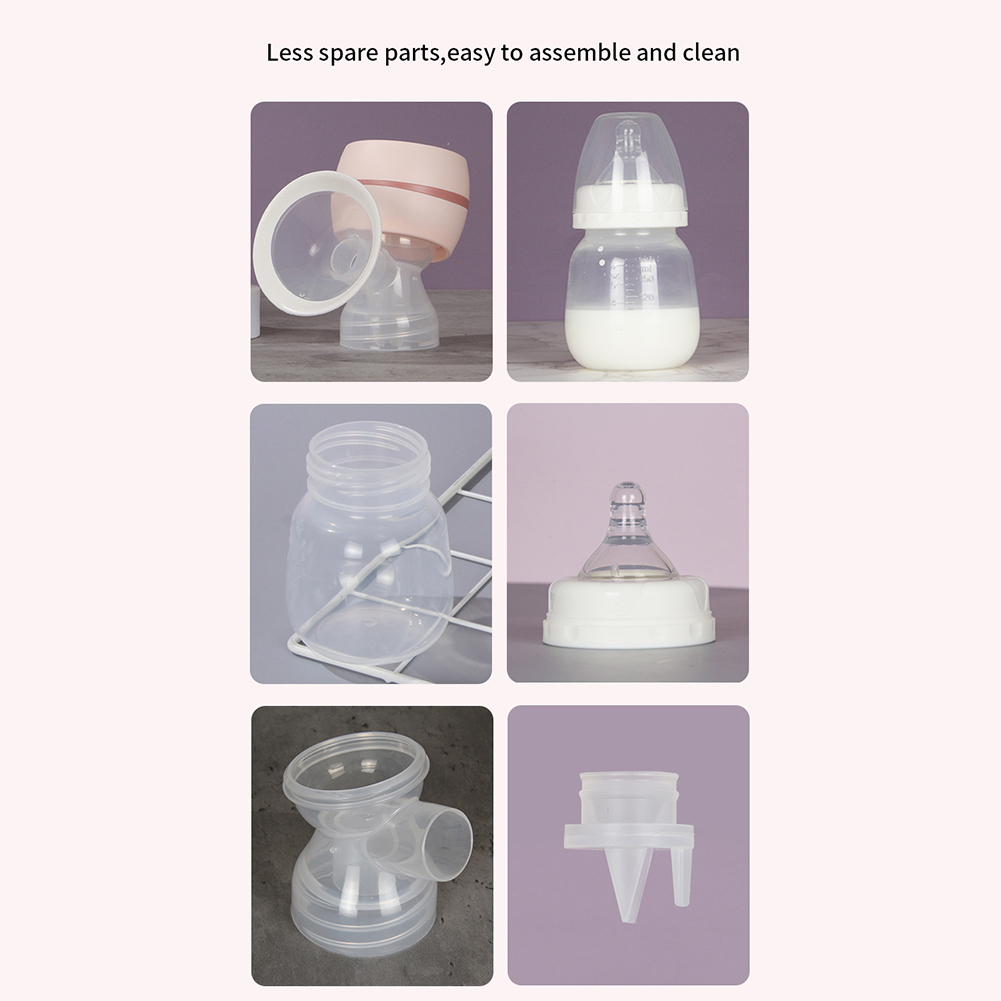 Less spare parts,easy to assemble and clean