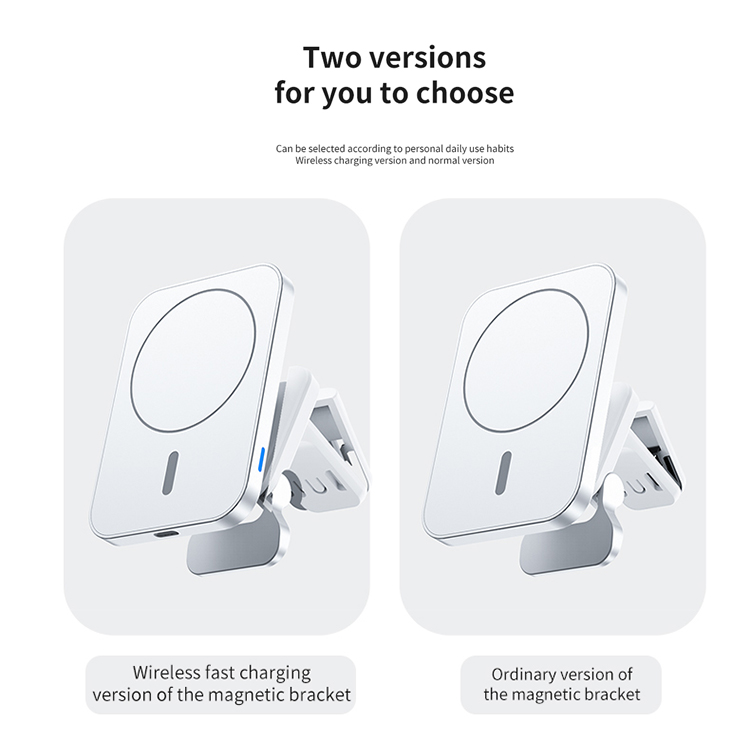 Two versions
for you to choose

Can be selected according to personal daily use habits
Wireless charging version and normal version

Wireless fast charging version of the magnetic bracket

Ordinary version of the magnetic bracket