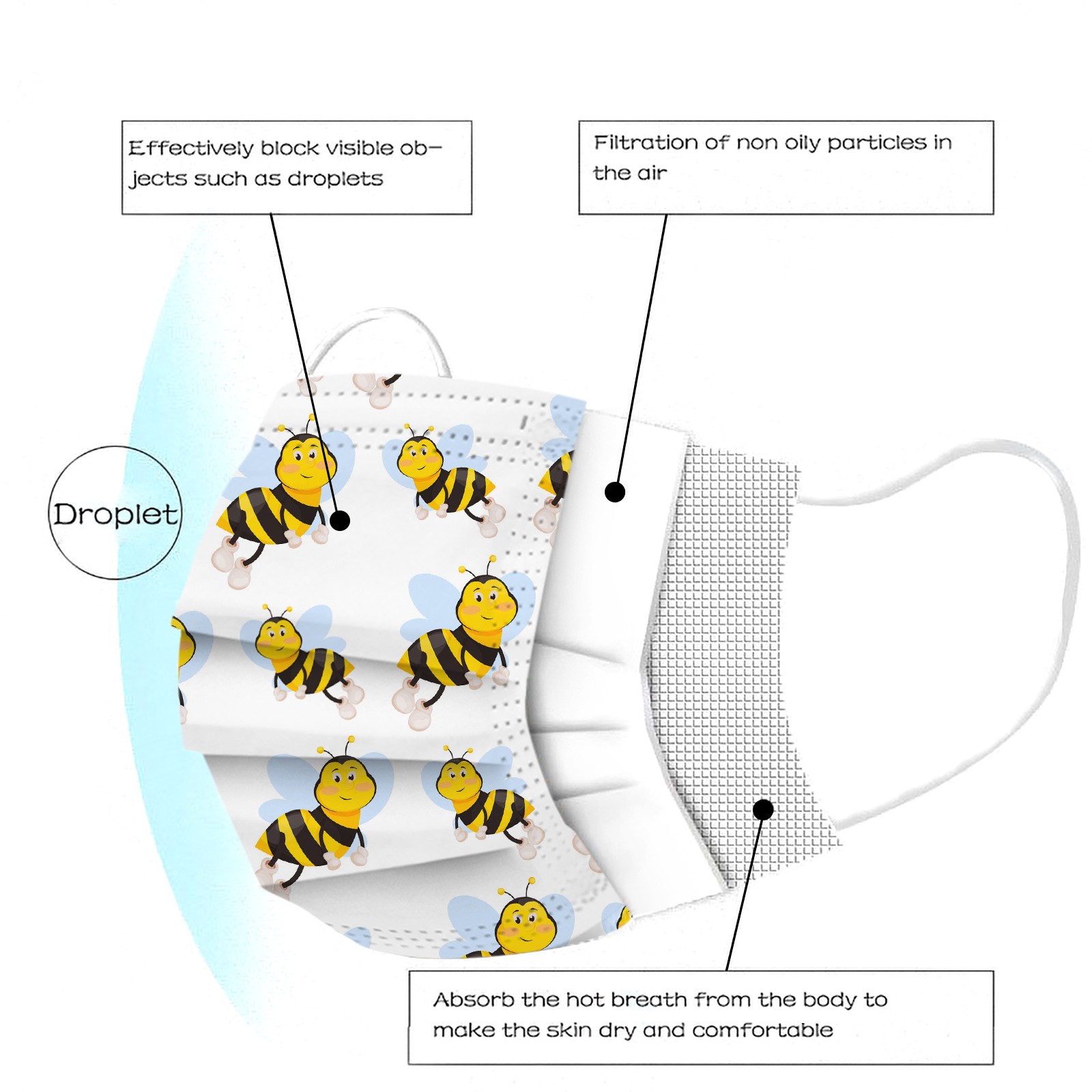 Effectively block visible objects such as droplets

Filtration of non oily particles in the air

Droplet

Absorb the hot breath from the body to make the skin dry and comfortable