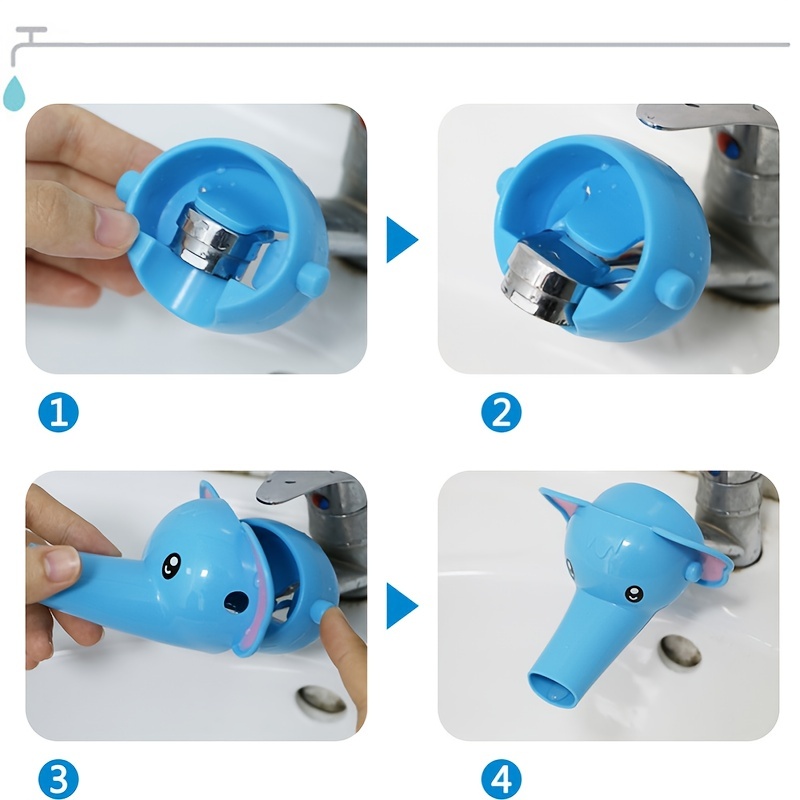 1

2

3

4