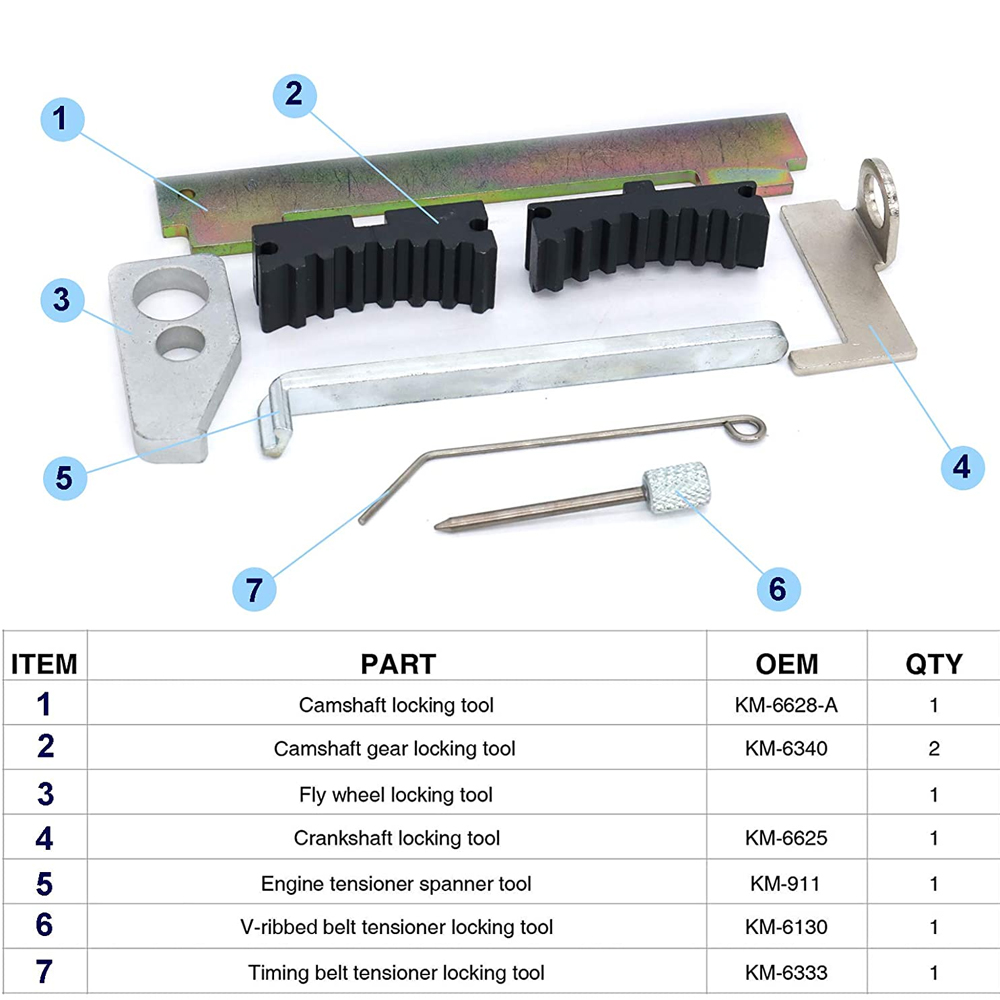 1
2
3
4
5
6
7

| ITEM | PART | OEM | QTY |
|---|---|---|---|
| 1 | Camshaft locking tool | KM-6628-A | 1 |
| 2 | Camshaft gear locking tool | KM-6340 | 2 |
| 3 | Fly wheel locking tool | | 1 |
| 4 | Crankshaft locking tool | KM-6625 | 1 |
| 5 | Engine tensioner spanner tool | KM-911 | 1 |
| 6 | V-ribbed belt tensioner locking tool | KM-6130 | 1 |
| 7 | Timing belt tensioner locking tool | KM-6333 | 1 |