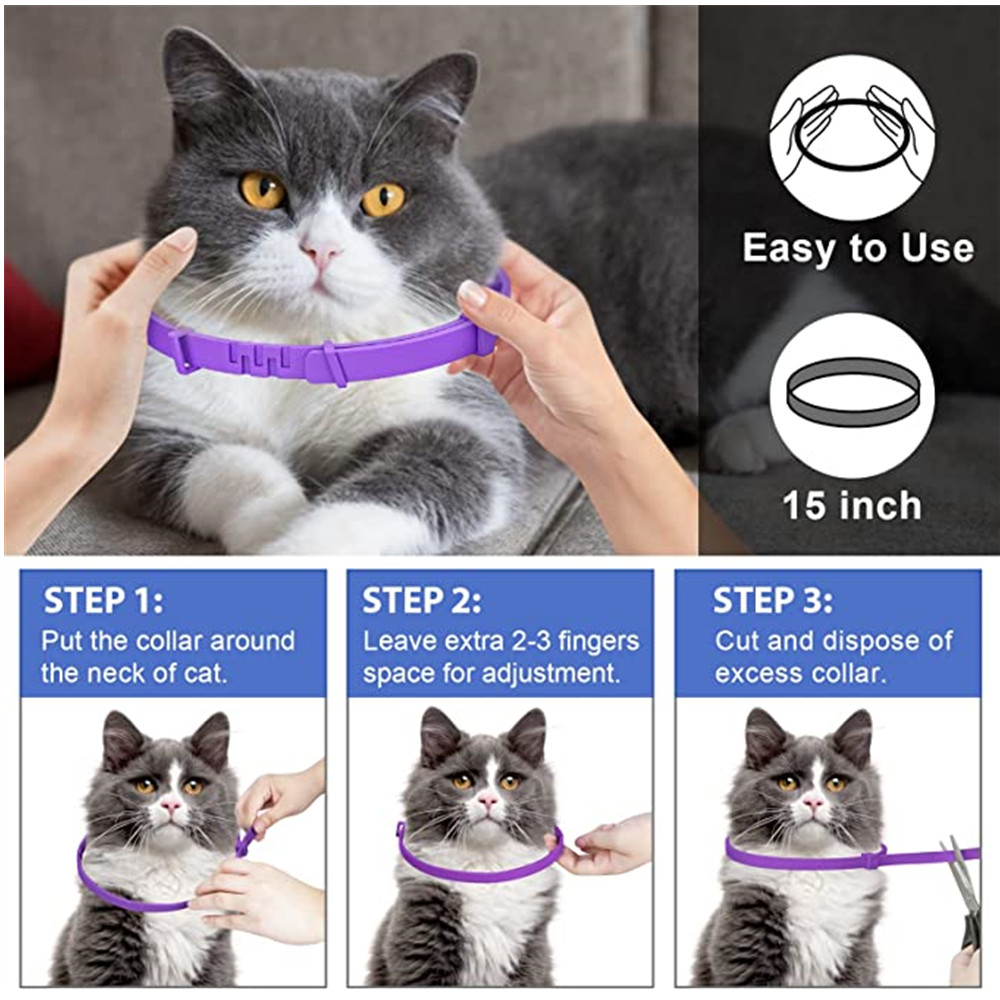 Easy to Use

15 inch

STEP 1:
Put the collar around the neck of cat.

STEP 2:
Leave extra 2-3 fingers space for adjustment.

STEP 3:
Cut and dispose of excess collar.