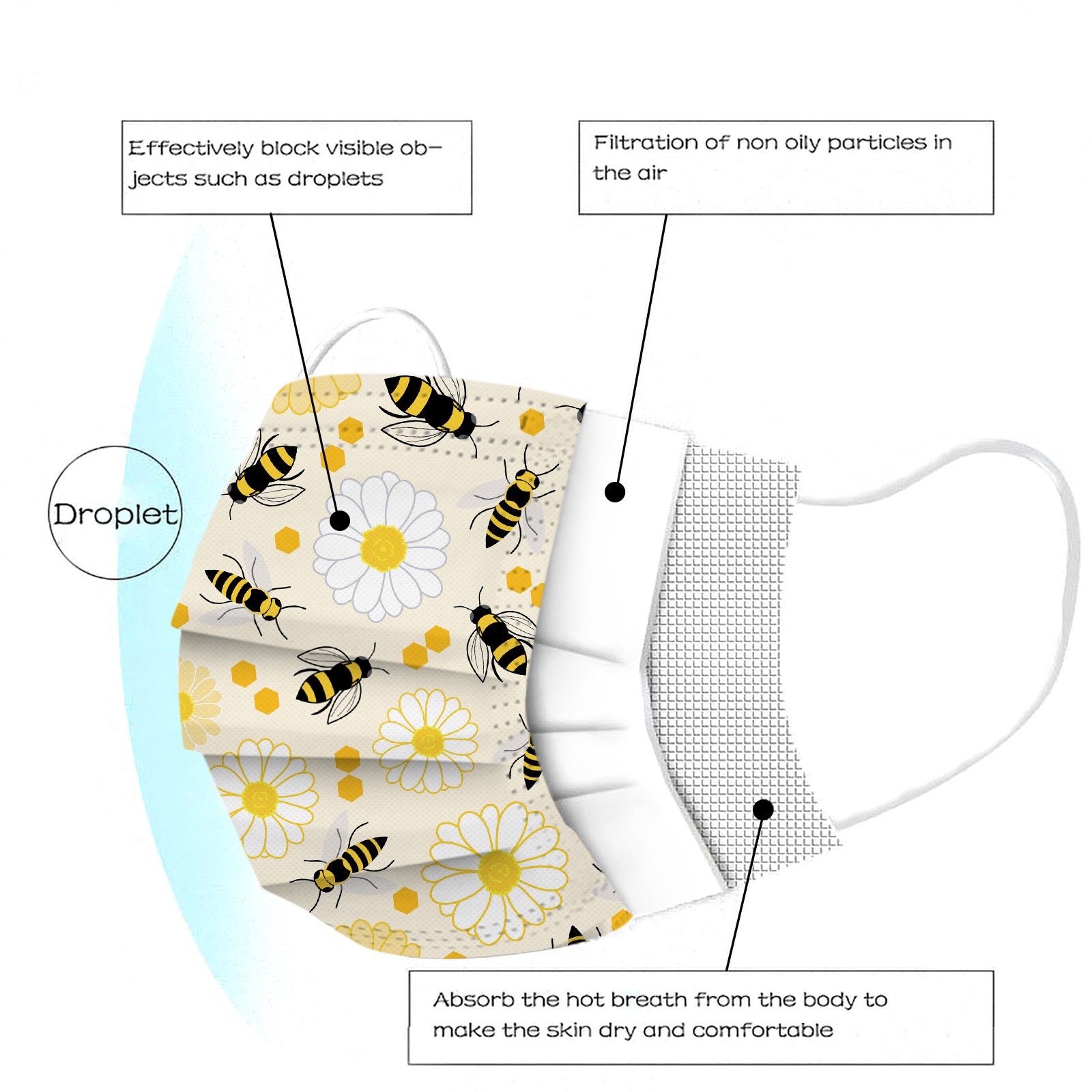 Effectively block visible objects such as droplets

Filtration of non oily particles in the air

Droplet

Absorb the hot breath from the body to make the skin dry and comfortable