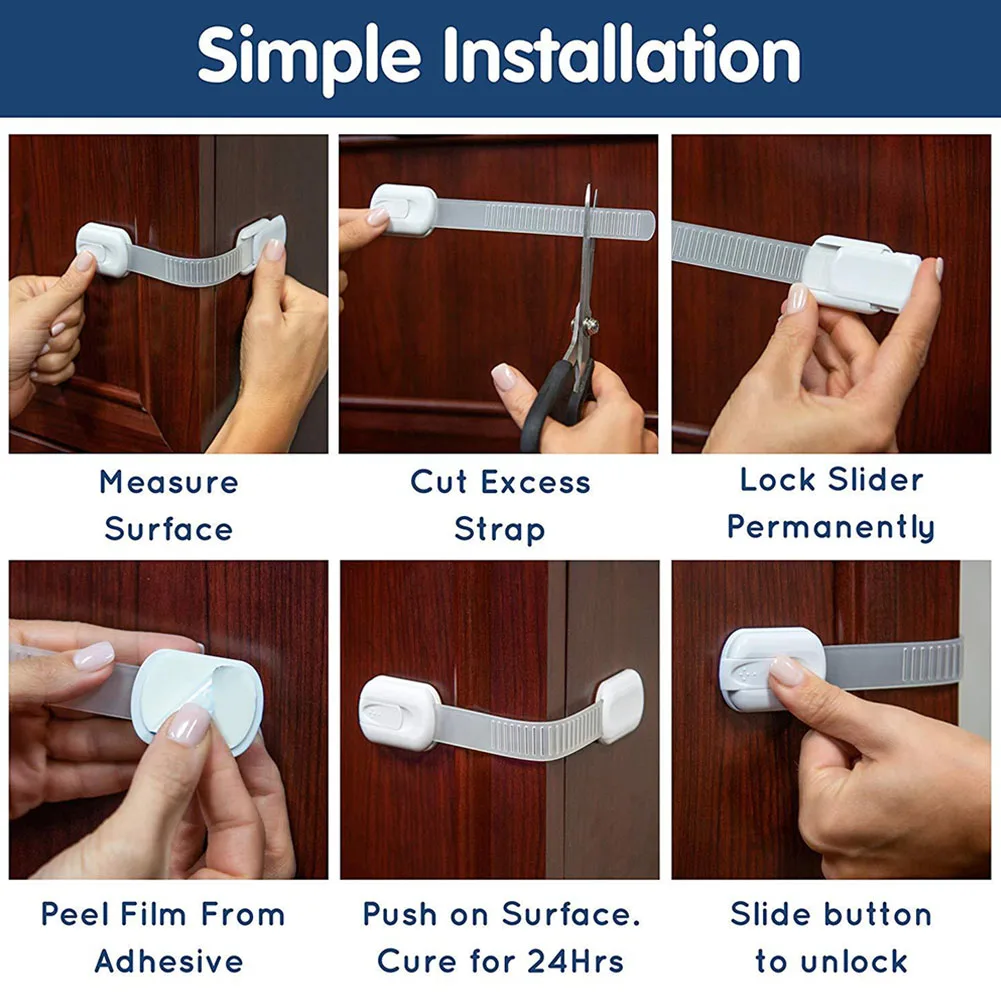 Simple Installation

Measure Surface

Cut Excess Strap

Lock Slider Permanently

Peel Film From Adhesive

Push on Surface. Cure for 24Hrs

Slide button to unlock