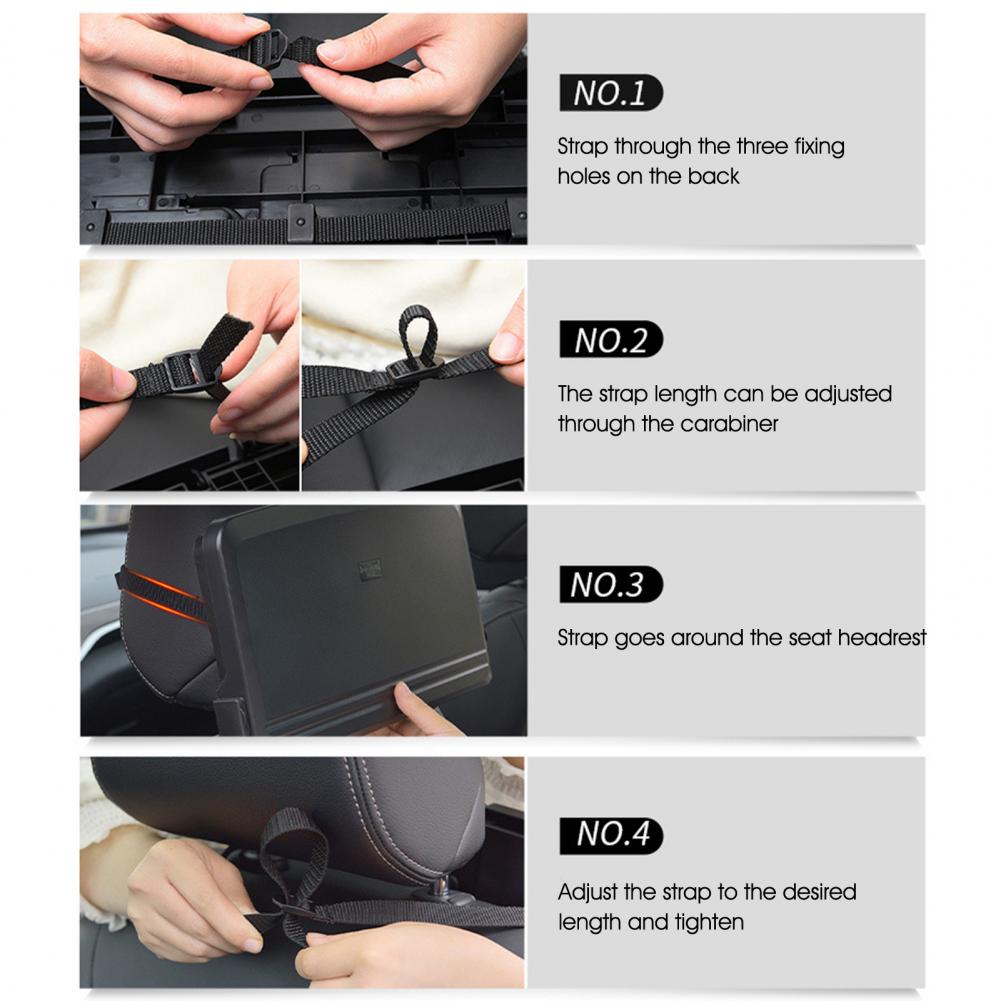 NO.1

Strap through the three fixing holes on the back

NO.2

The strap length can be adjusted through the carabiner

NO.3

Strap goes around the seat headrest

NO.4

Adjust the strap to the desired length and tighten