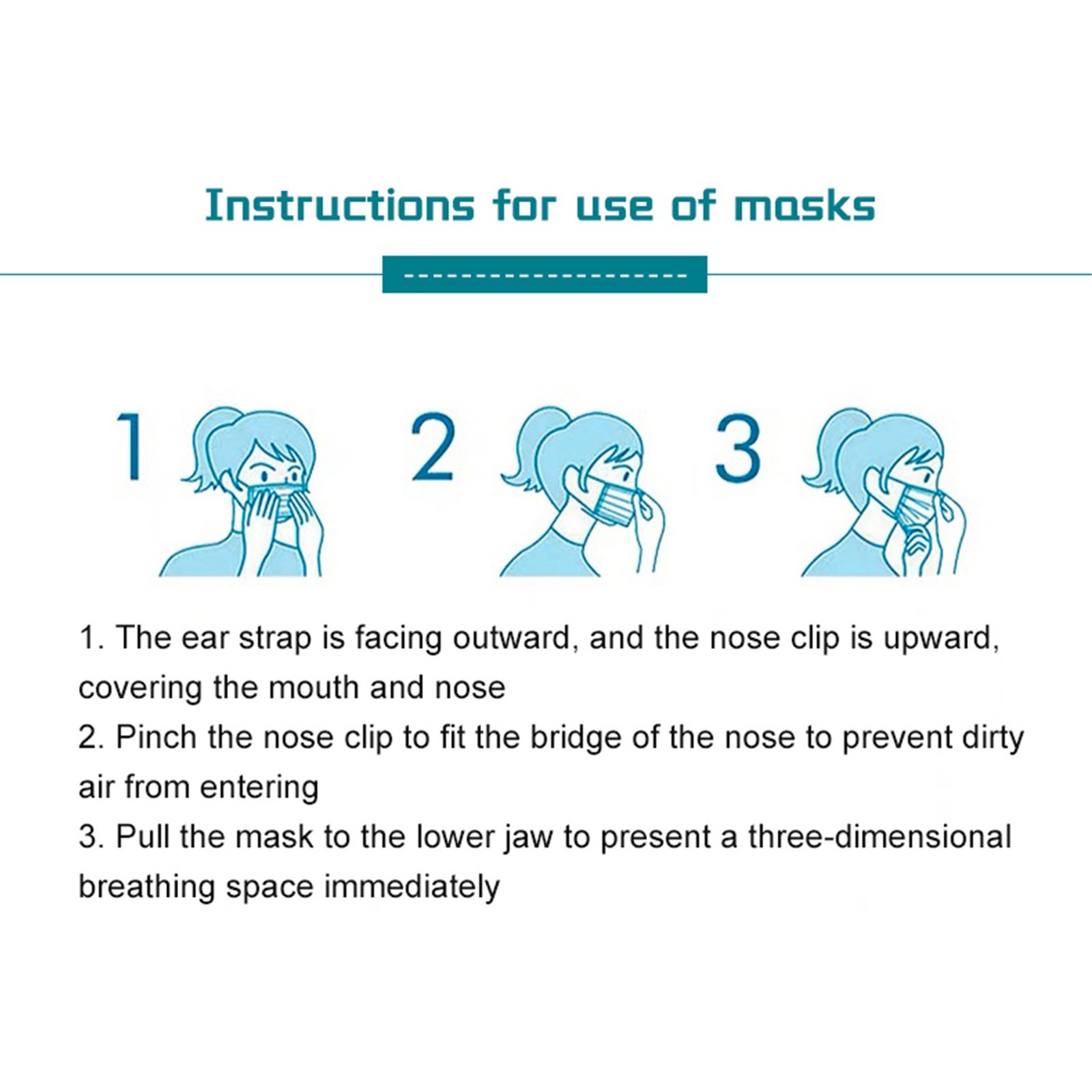 Instructions for use of masks

1

2

3

1. The ear strap is facing outward, and the nose clip is upward, covering the mouth and nose
2. Pinch the nose clip to fit the bridge of the nose to prevent dirty air from entering
3. Pull the mask to the lower jaw to present a three-dimensional breathing space immediately