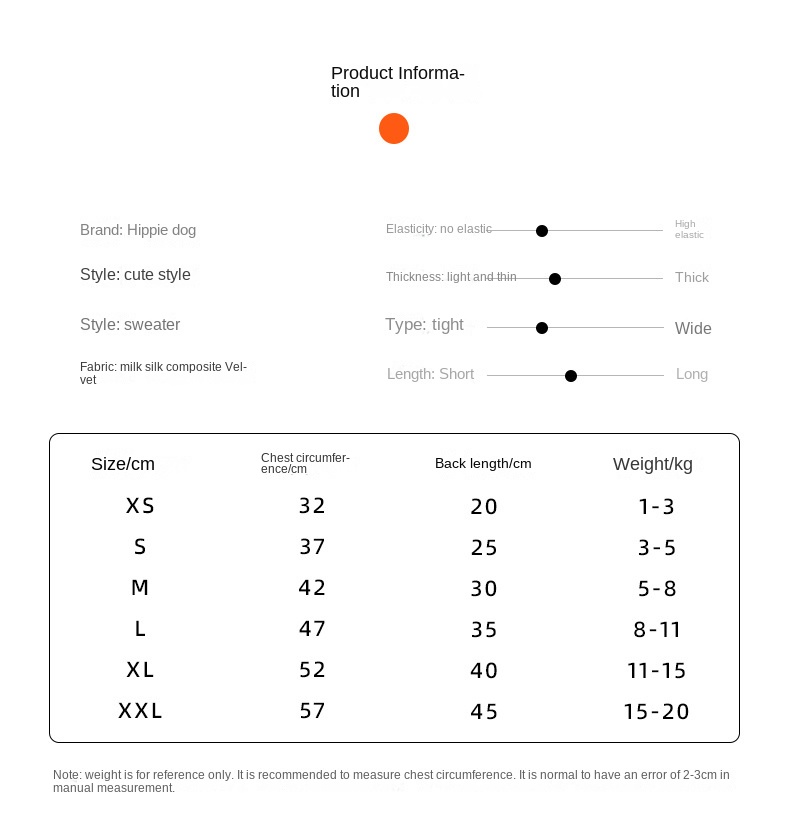 Product Information

Brand: Hippie dog

Style: cute style

Style: sweater

Fabric: milk silk composite Velvet

Elasticity: no elastic High elastic

Thickness: light and thin Thick

Type: tight Wide

Length: Short Long

| Size/cm | Chest circumference/cm | Back length/cm | Weight/kg |
|---|---|---|---|
| XS | 32 | 20 | 1-3 |
| S | 37 | 25 | 3-5 |
| M | 42 | 30 | 5-8 |
| L | 47 | 35 | 8-11 |
| XL | 52 | 40 | 11-15 |
| XXL | 57 | 45 | 15-20 |

Note: weight is for reference only. It is recommended to measure chest circumference. It is normal to have an error of 2-3cm in manual measurement.