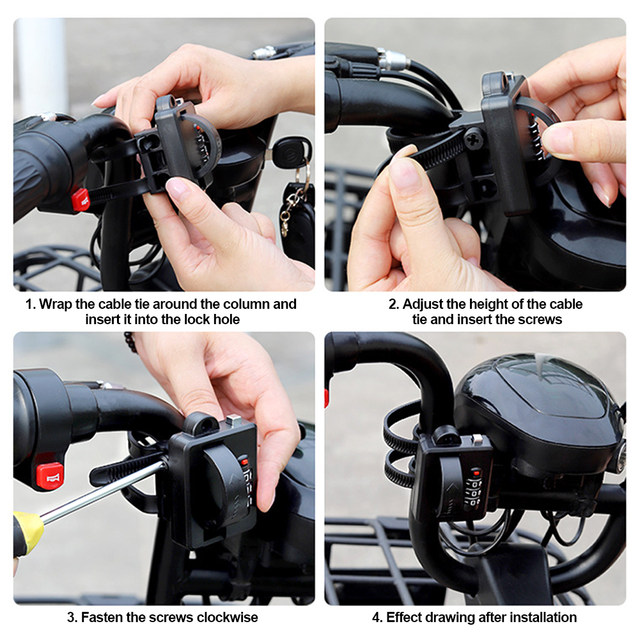 1. Wrap the cable tie around the column and insert it into the lock hole

2. Adjust the height of the cable tie and insert the screws

3. Fasten the screws clockwise

4. Effect drawing after installation