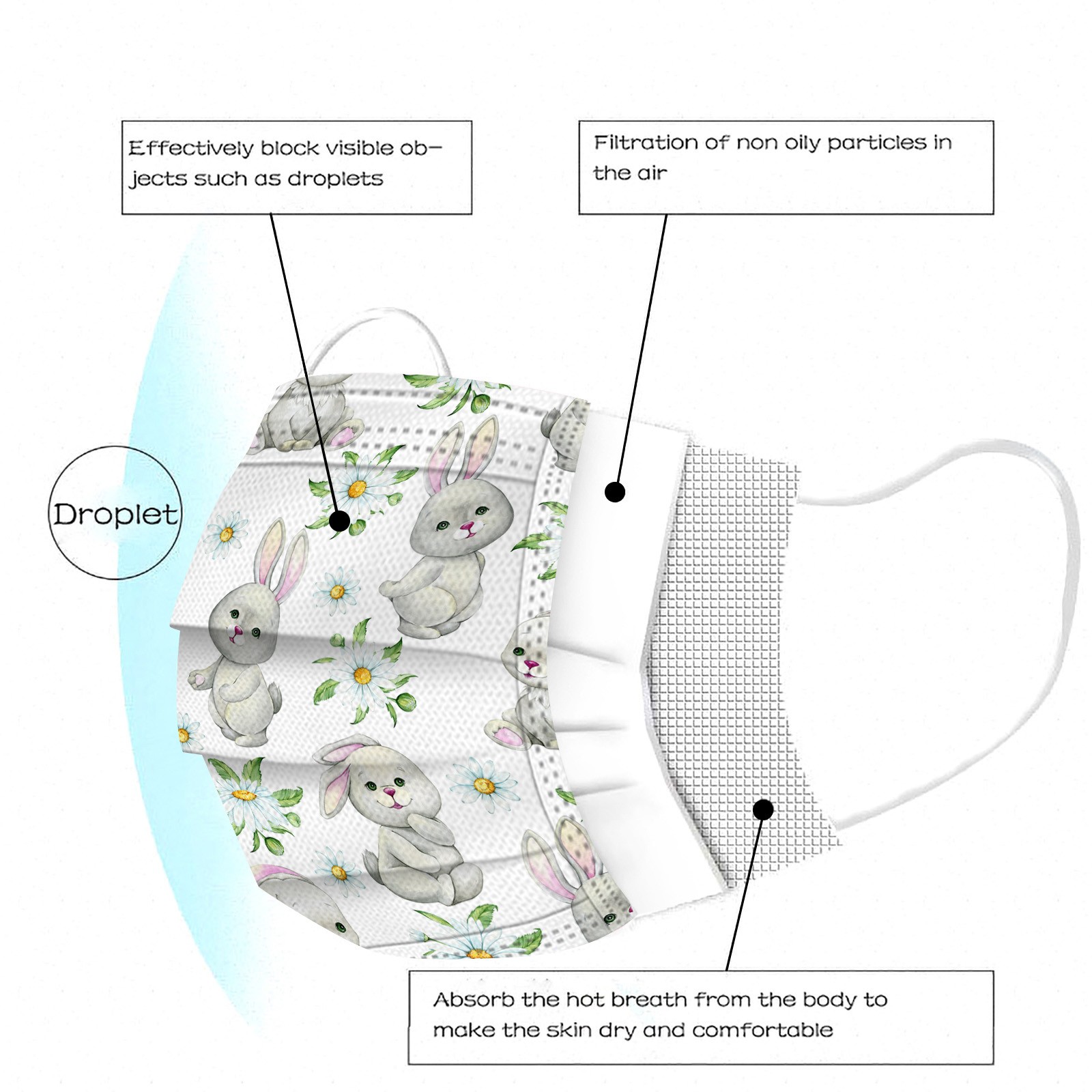 Effectively block visible objects such as droplets

Filtration of non oily particles in the air

Droplet

Absorb the hot breath from the body to make the skin dry and comfortable