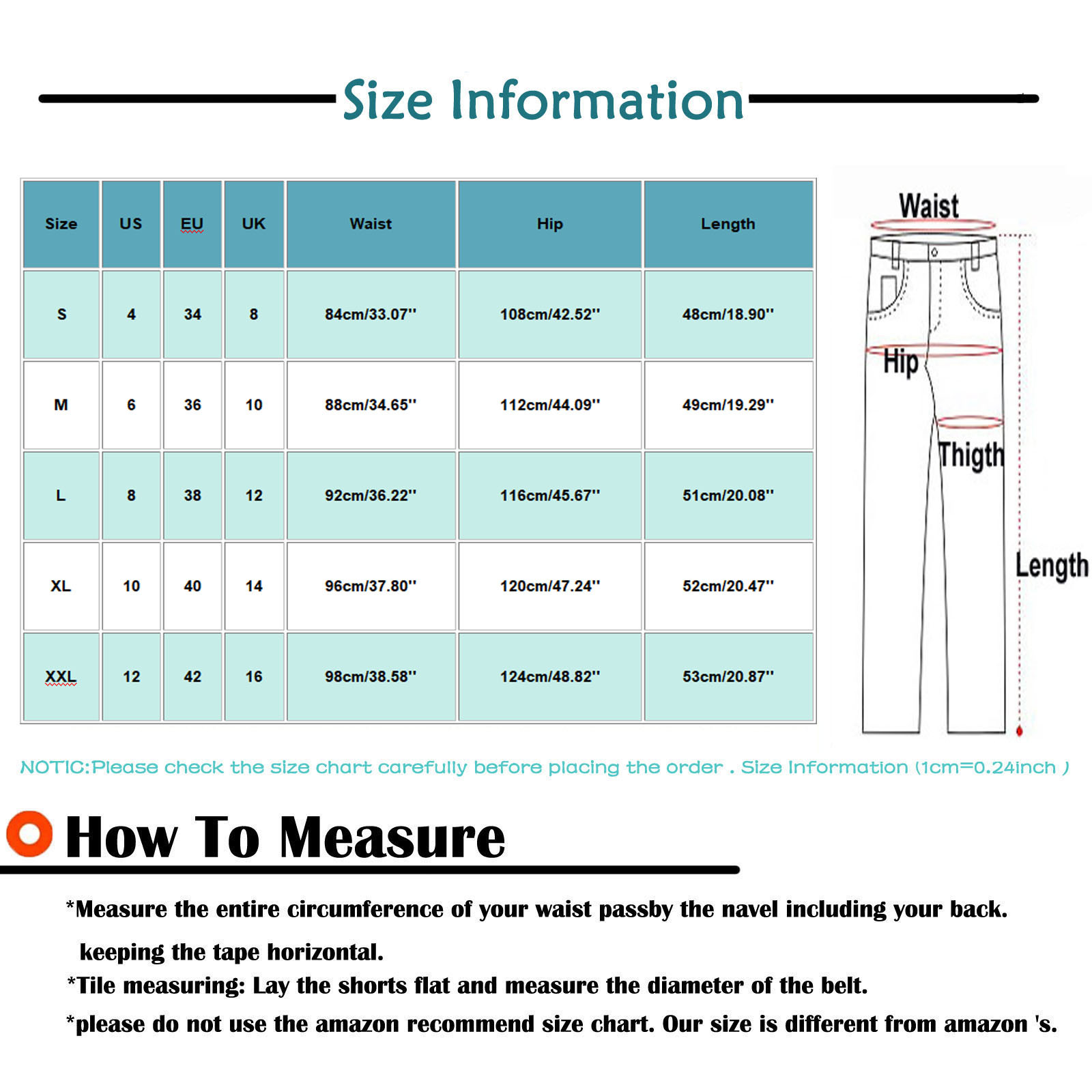 Size Information

| Size | US | EU | UK | Waist | Hip | Length |
|---|---|---|---|---|---|---|
| S | 4 | 34 | 8 | 84cm/33.07'' | 108cm/42.52'' | 48cm/18.90'' |
| M | 6 | 36 | 10 | 88cm/34.65'' | 112cm/44.09'' | 49cm/19.29'' |
| L | 8 | 38 | 12 | 92cm/36.22'' | 116cm/45.67'' | 51cm/20.08'' |
| XL | 10 | 40 | 14 | 96cm/37.80'' | 120cm/47.24'' | 52cm/20.47'' |
| XXL | 12 | 42 | 16 | 98cm/38.58'' | 124cm/48.82'' | 53cm/20.87'' |

Waist
Hip
Thigth
Length

NOTIC:Please check the size chart carefully before placing the order . Size Information (1cm=0.24inch )

How To Measure

*Measure the entire circumference of your waist passby the navel including your back. keeping the tape horizontal.
*Tile measuring: Lay the shorts flat and measure the diameter of the belt.
*please do not use the amazon recommend size chart. Our size is different from amazon 's.