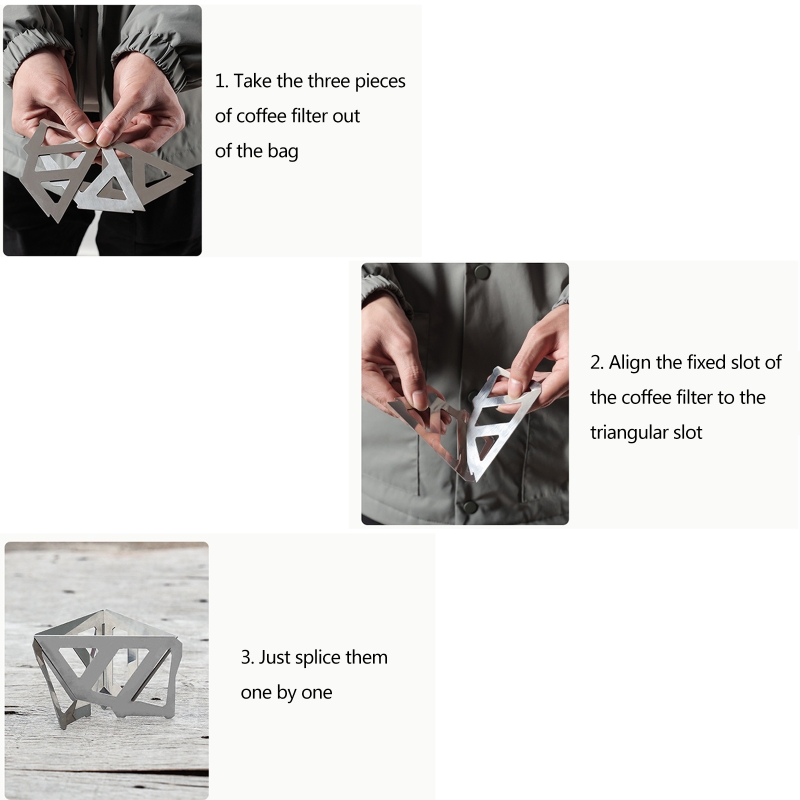 1. Take the three pieces of coffee filter out of the bag

2. Align the fixed slot of the coffee filter to the triangular slot

3. Just splice them one by one