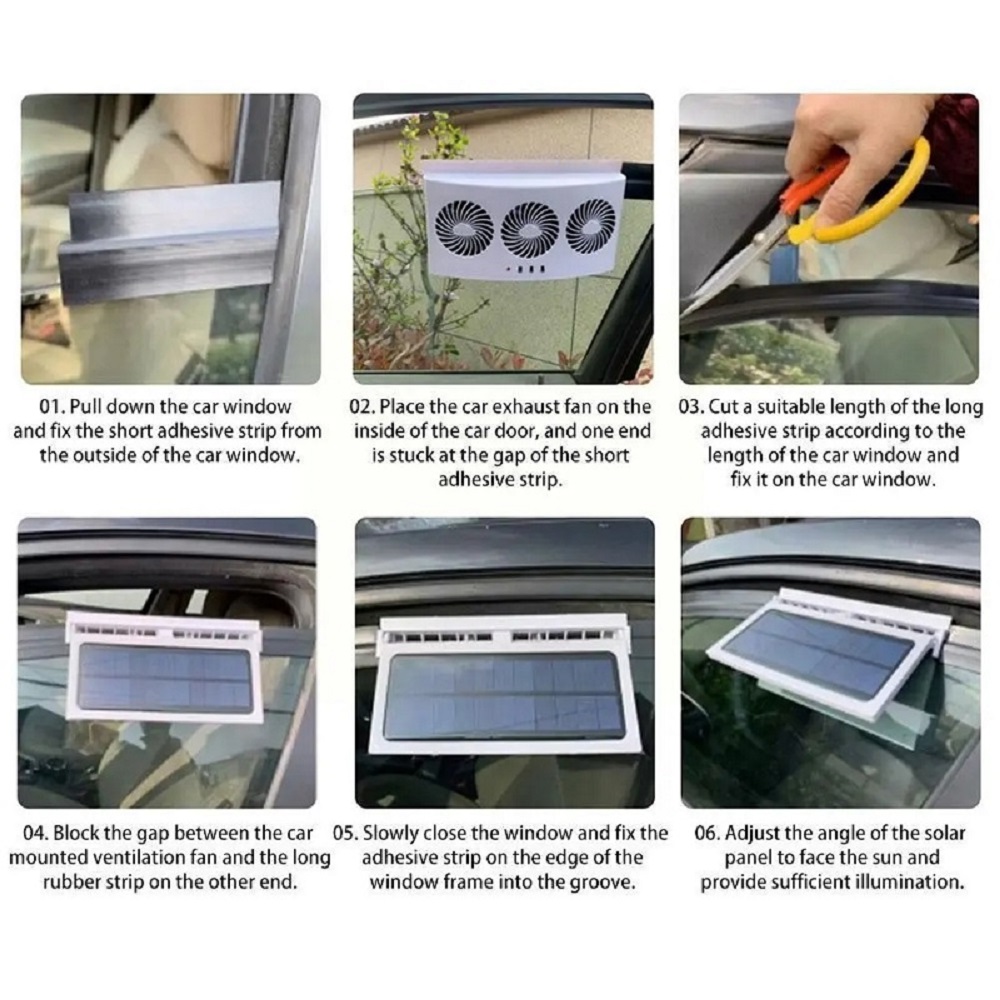 01. Pull down the car window and fix the short adhesive strip from the outside of the car window.

02. Place the car exhaust fan on the inside of the car door, and one end is stuck at the gap of the short adhesive strip.

03. Cut a suitable length of the long adhesive strip according to the length of the car window and fix it on the car window.

04. Block the gap between the car mounted ventilation fan and the long rubber strip on the other end.

05. Slowly close the window and fix the adhesive strip on the edge of the window frame into the groove.

06. Adjust the angle of the solar panel to face the sun and provide sufficient illumination.