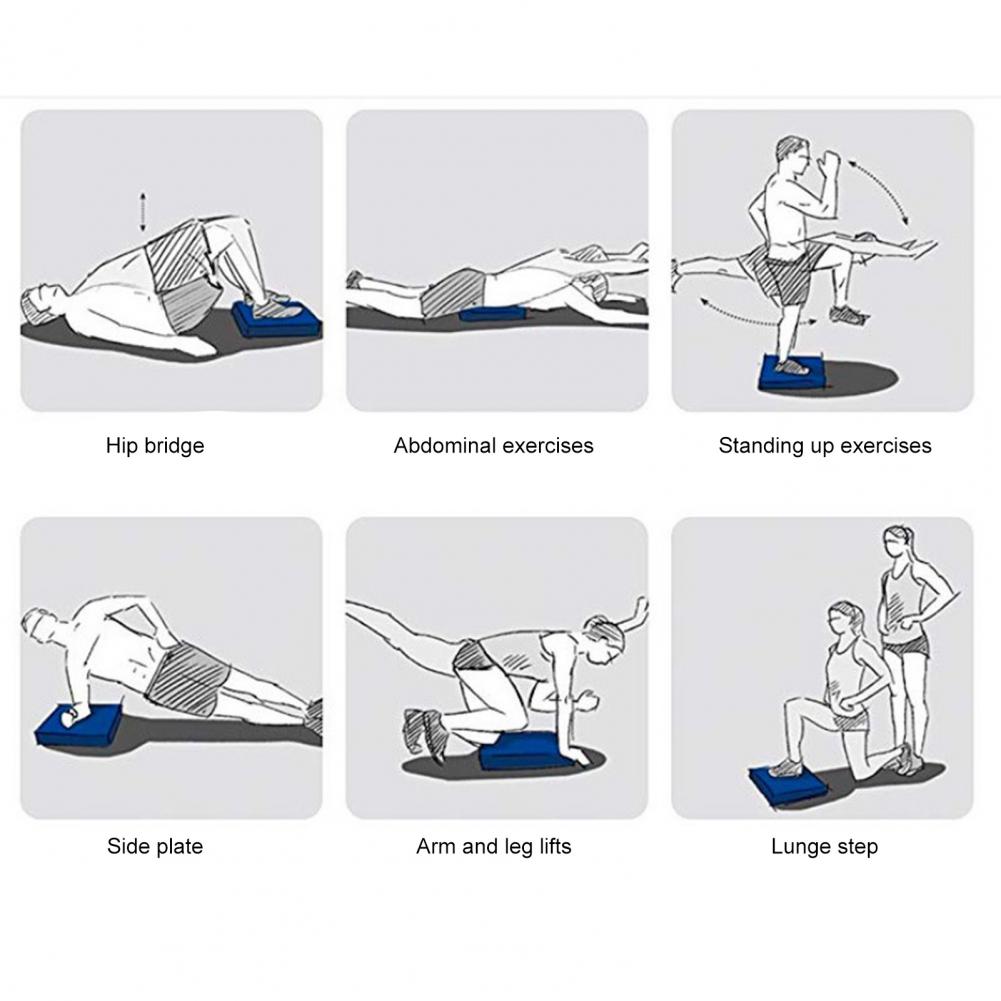 Hip bridge

Abdominal exercises

Standing up exercises

Side plate

Arm and leg lifts

Lunge step