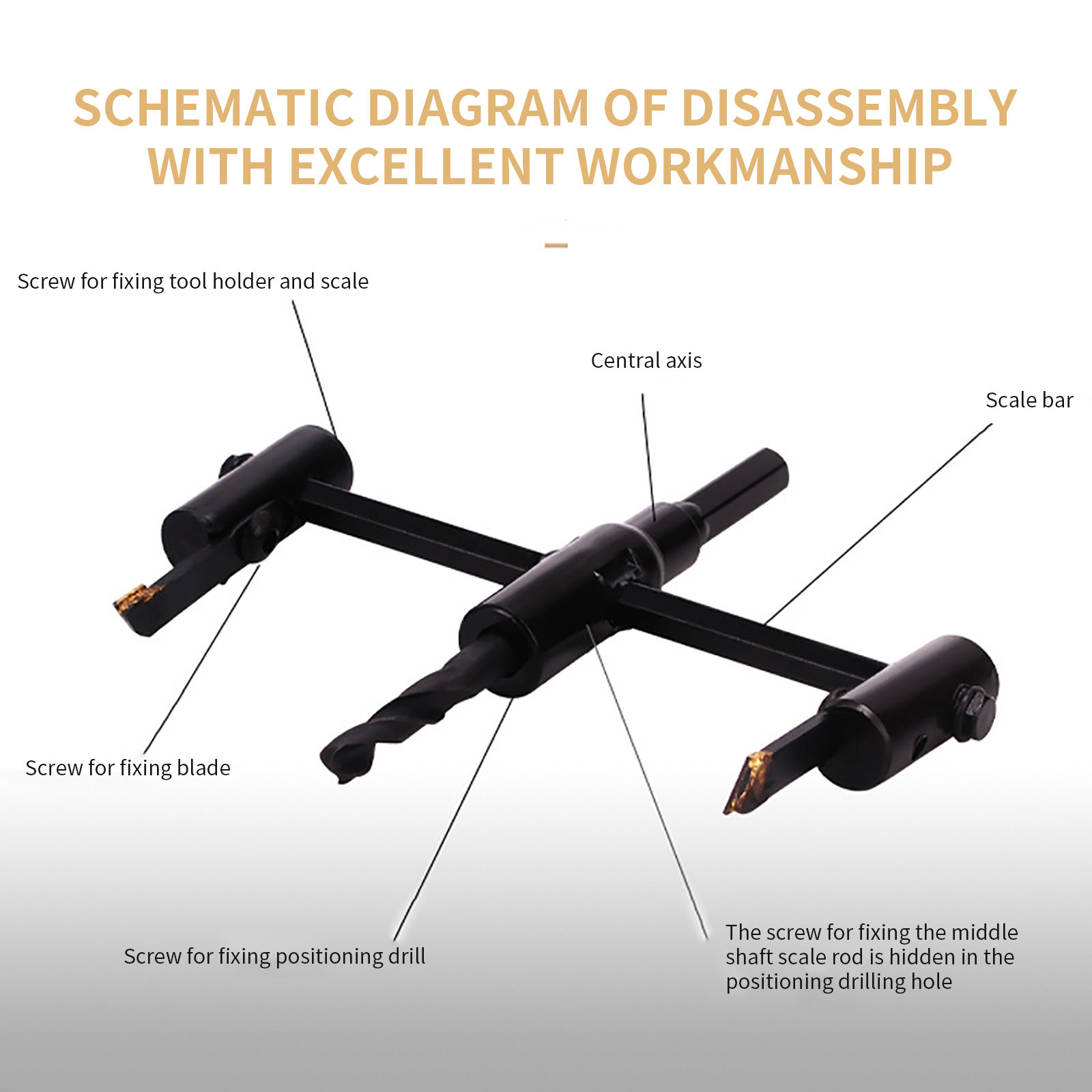 SCHEMATIC DIAGRAM OF DISASSEMBLY WITH EXCELLENT WORKMANSHIP

Screw for fixing tool holder and scale

Central axis

Scale bar

Screw for fixing blade

Screw for fixing positioning drill

The screw for fixing the middle shaft scale rod is hidden in the positioning drilling hole