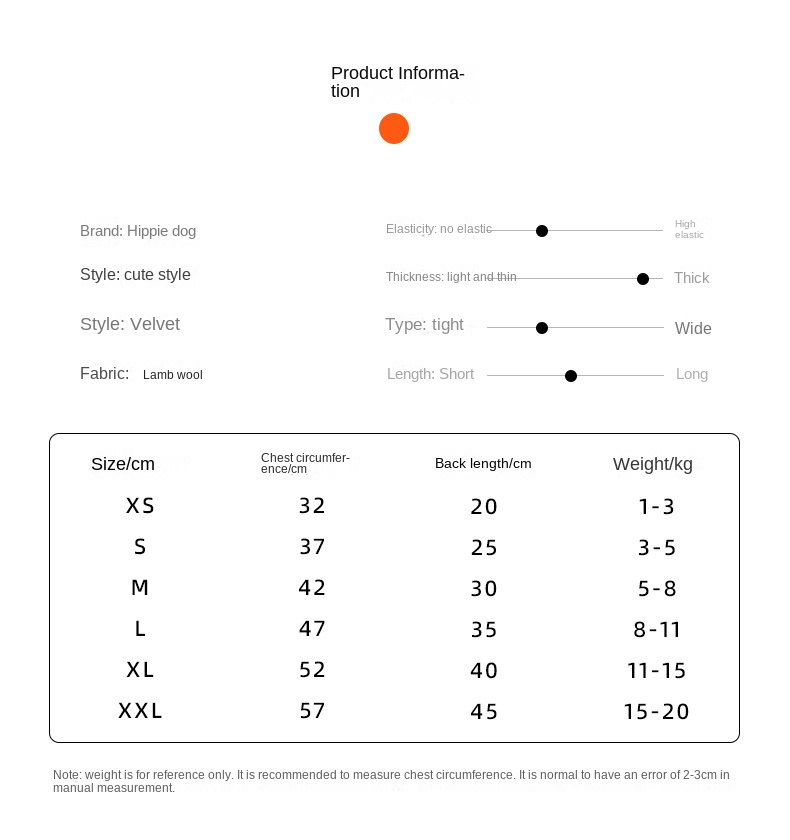 Product Information

Brand: Hippie dog

Style: cute style

Style: Velvet

Fabric: Lamb wool

Elasticity: no elastic High elastic

Thickness: light and thin Thick

Type: tight Wide

Length: Short Long

| Size/cm | Chest circumference/cm | Back length/cm | Weight/kg |
|---|---|---|---|
| XS | 32 | 20 | 1-3 |
| S | 37 | 25 | 3-5 |
| M | 42 | 30 | 5-8 |
| L | 47 | 35 | 8-11 |
| XL | 52 | 40 | 11-15 |
| XXL | 57 | 45 | 15-20 |

Note: weight is for reference only. It is recommended to measure chest circumference. It is normal to have an error of 2-3cm in manual measurement.