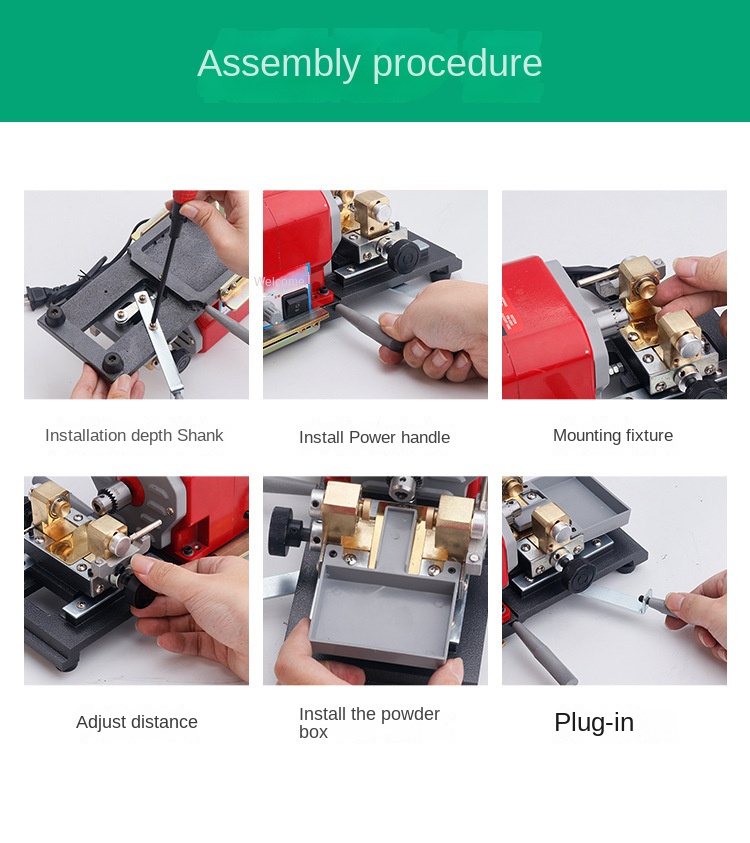 Assembly procedure

Welcome

Installation depth Shank

Install Power handle

Mounting fixture

Adjust distance

Install the powder box

Plug-in