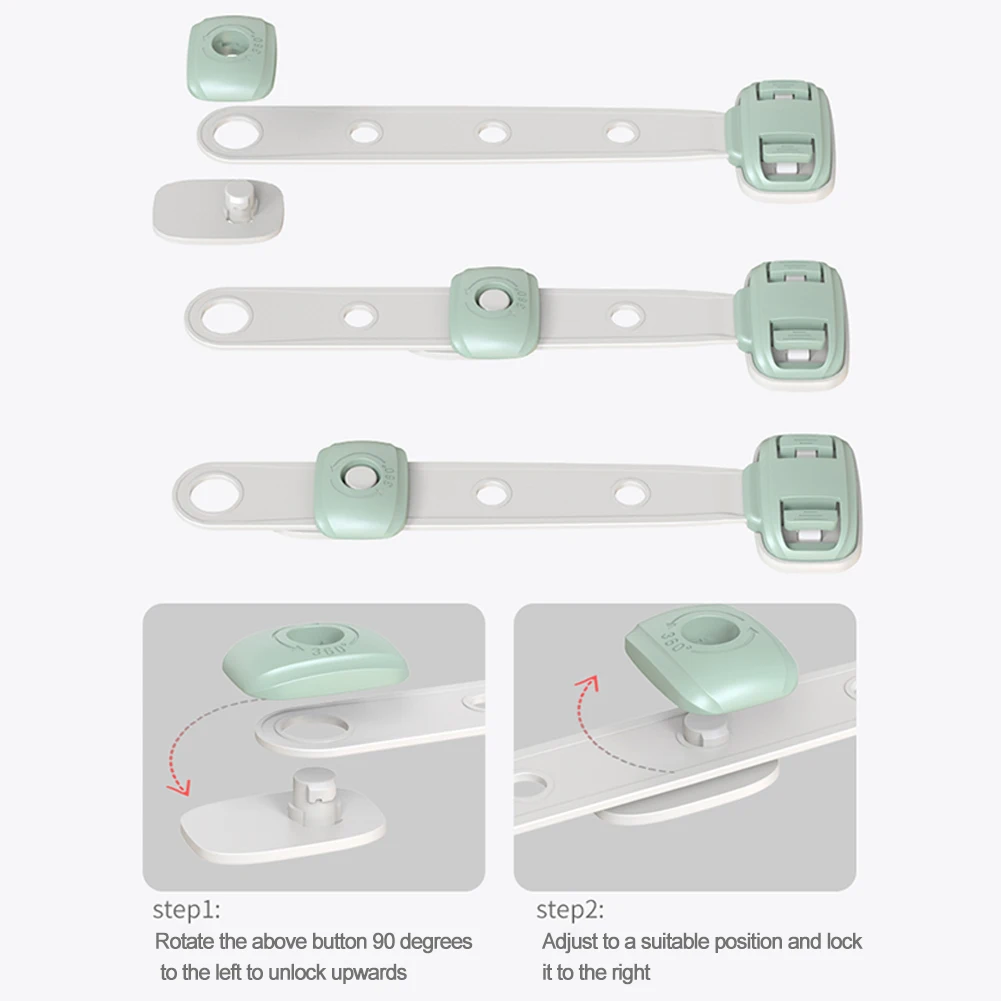 360°

360°

360°

360°

360°

step1:
Rotate the above button 90 degrees to the left to unlock upwards

step2:
Adjust to a suitable position and lock it to the right