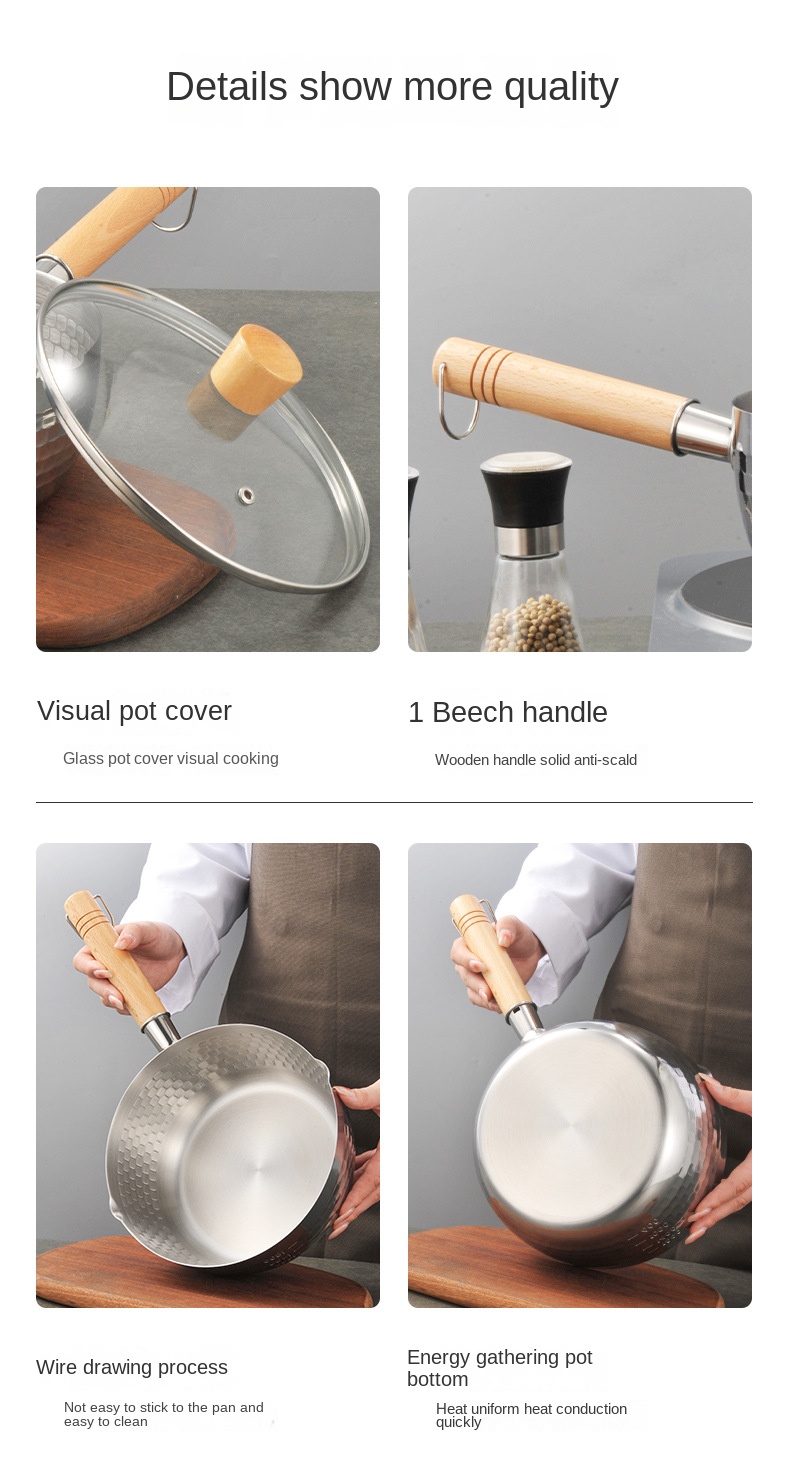 Details show more quality

Visual pot cover

Glass pot cover visual cooking

1 Beech handle

Wooden handle solid anti-scald

Wire drawing process

Not easy to stick to the pan and easy to clean

Energy gathering pot bottom

Heat uniform heat conduction quickly