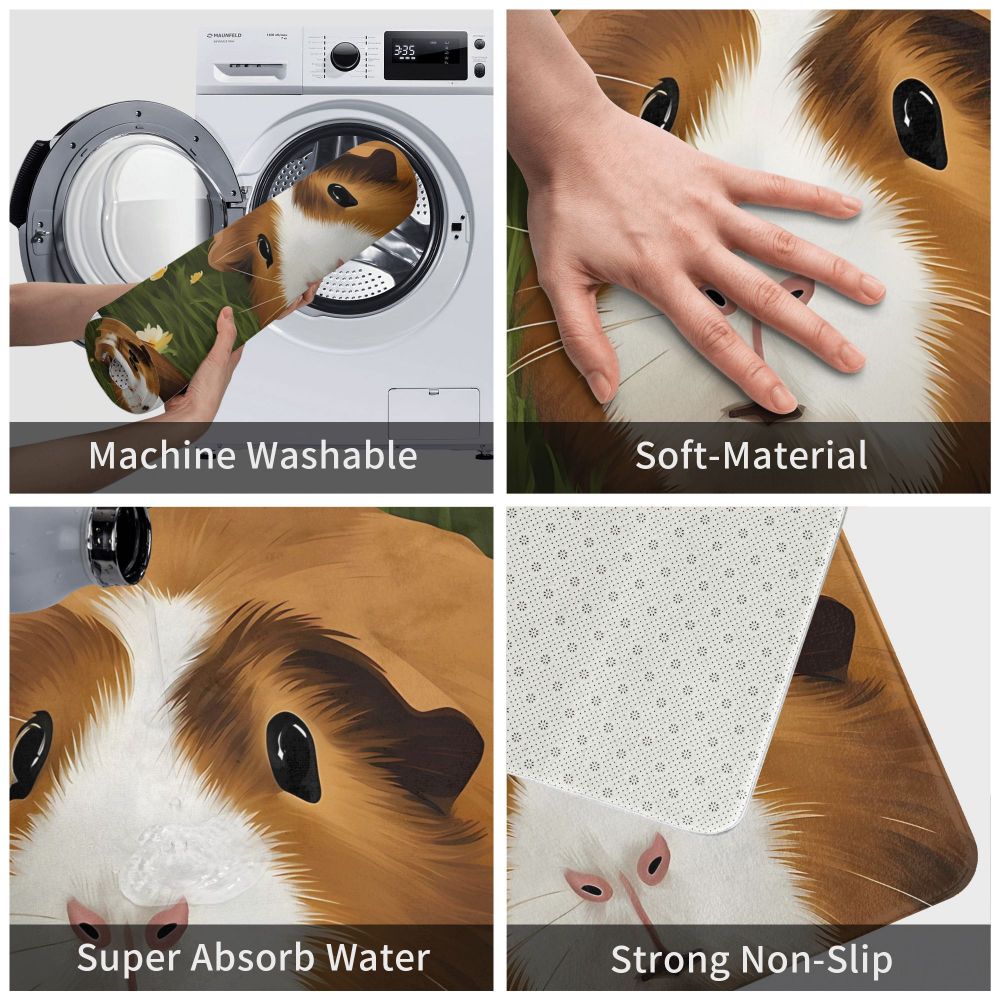 MAUNFELD

3:35

Machine Washable

Soft-Material

Super Absorb Water

Strong Non-Slip