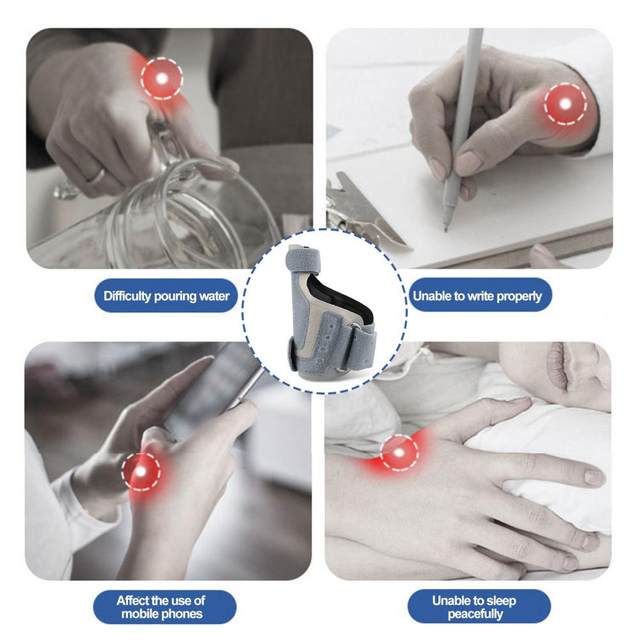 Difficulty pouring water

Unable to write properly

Affect the use of mobile phones

Unable to sleep peacefully