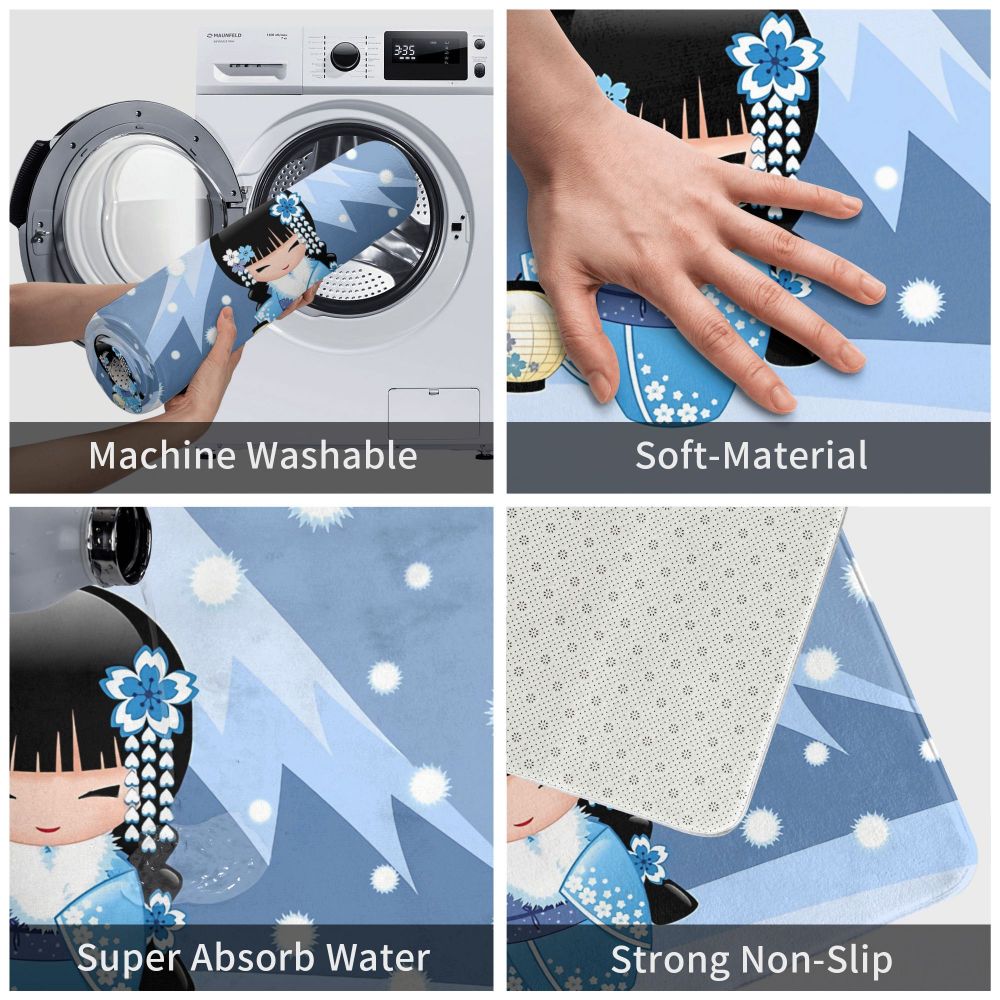 MAUNFELD

3:35

Machine Washable

Soft-Material

Super Absorb Water

Strong Non-Slip