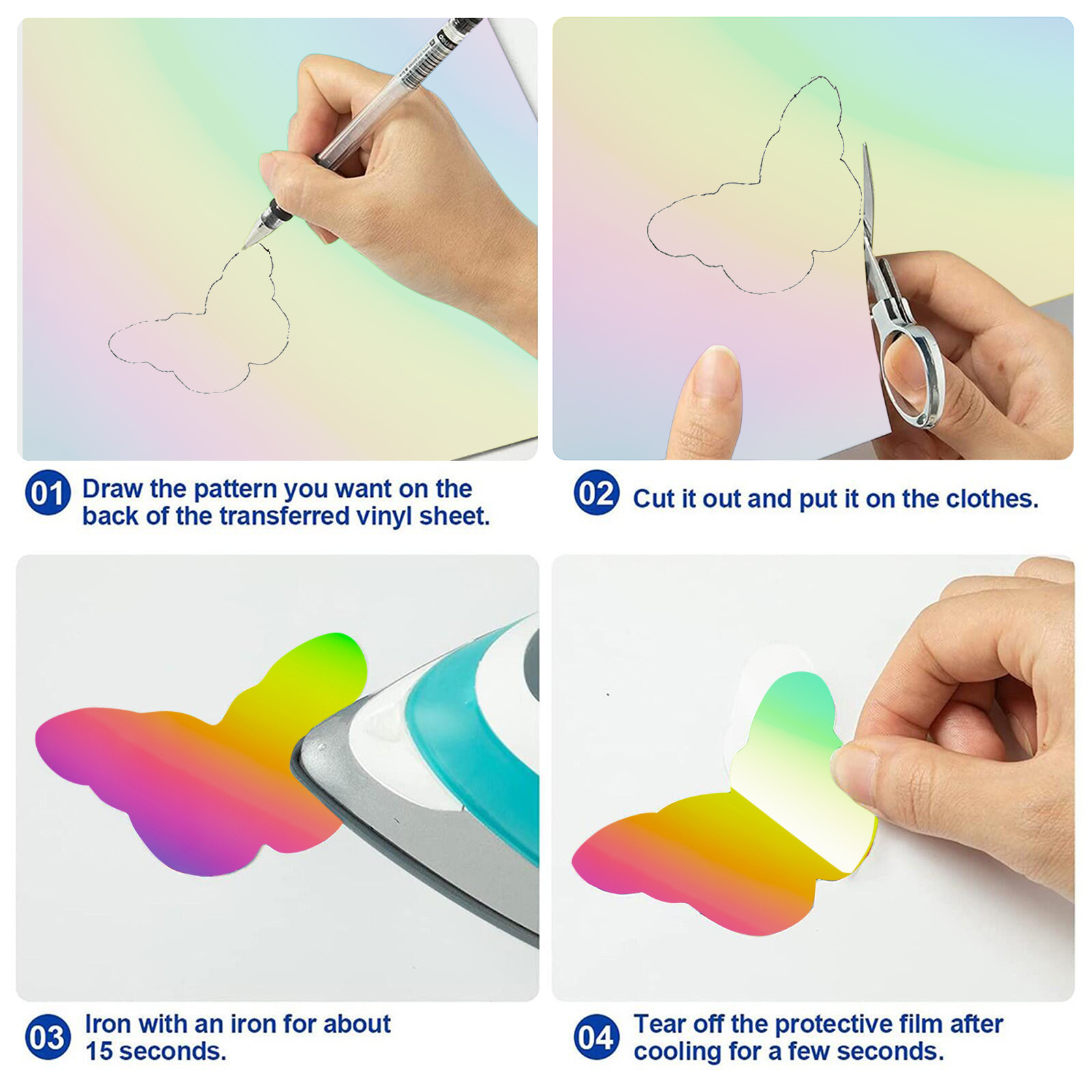 01 Draw the pattern you want on the back of the transferred vinyl sheet.

02 Cut it out and put it on the clothes.

03 Iron with an iron for about 15 seconds.

04 Tear off the protective film after cooling for a few seconds.