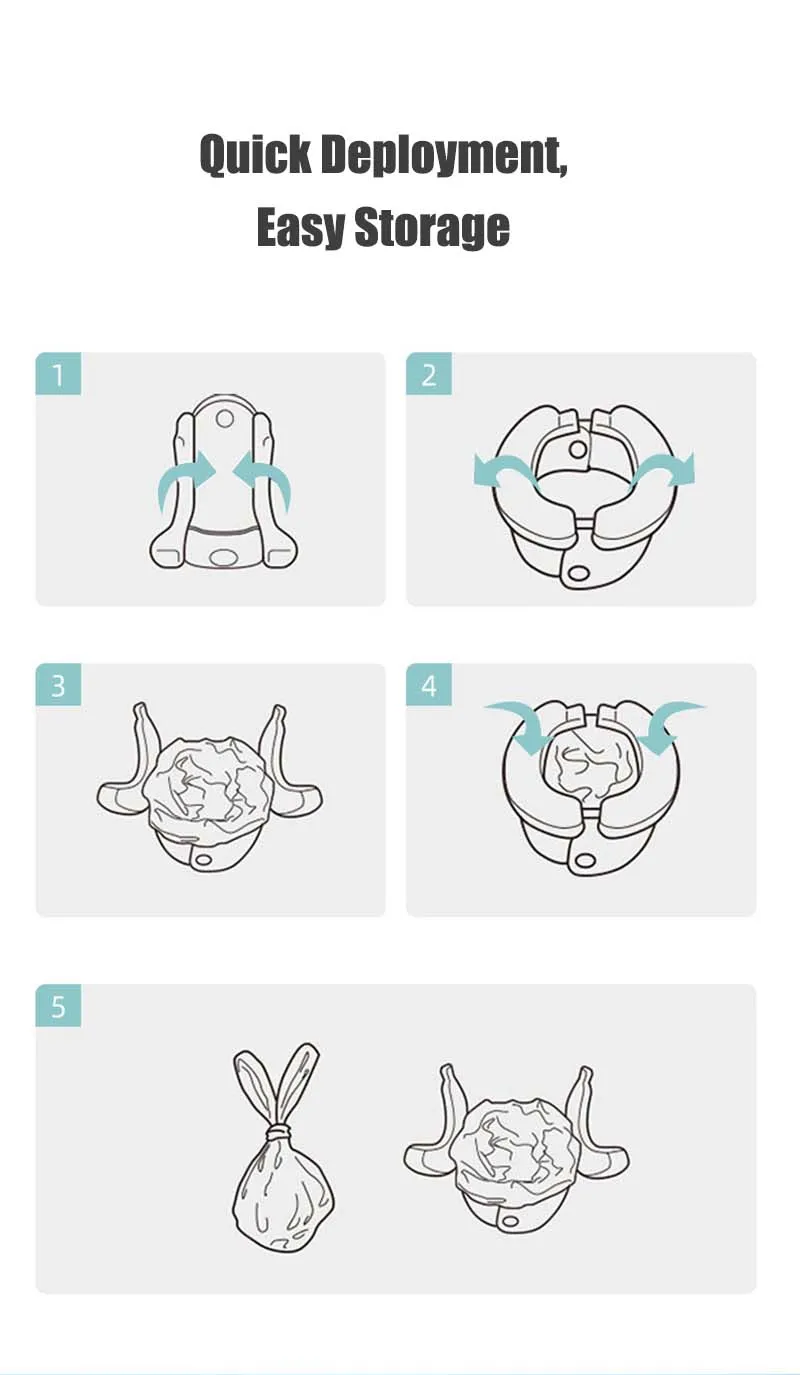 Quick Deployment,
Easy Storage

1

2

3

4

5