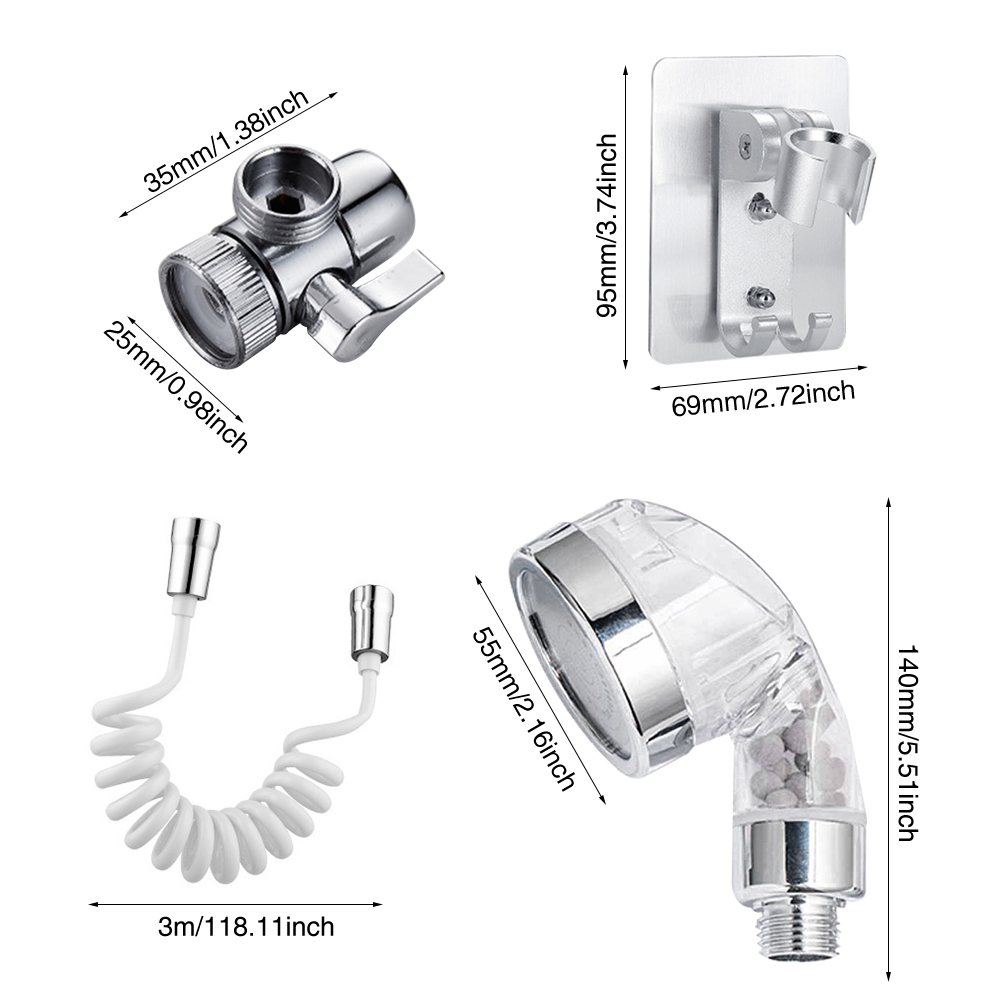 35mm/1.38inch

25mm/0.98inch

95mm/3.74inch

69mm/2.72inch

3m/118.11inch

55mm/2.16inch

140mm/5.51inch