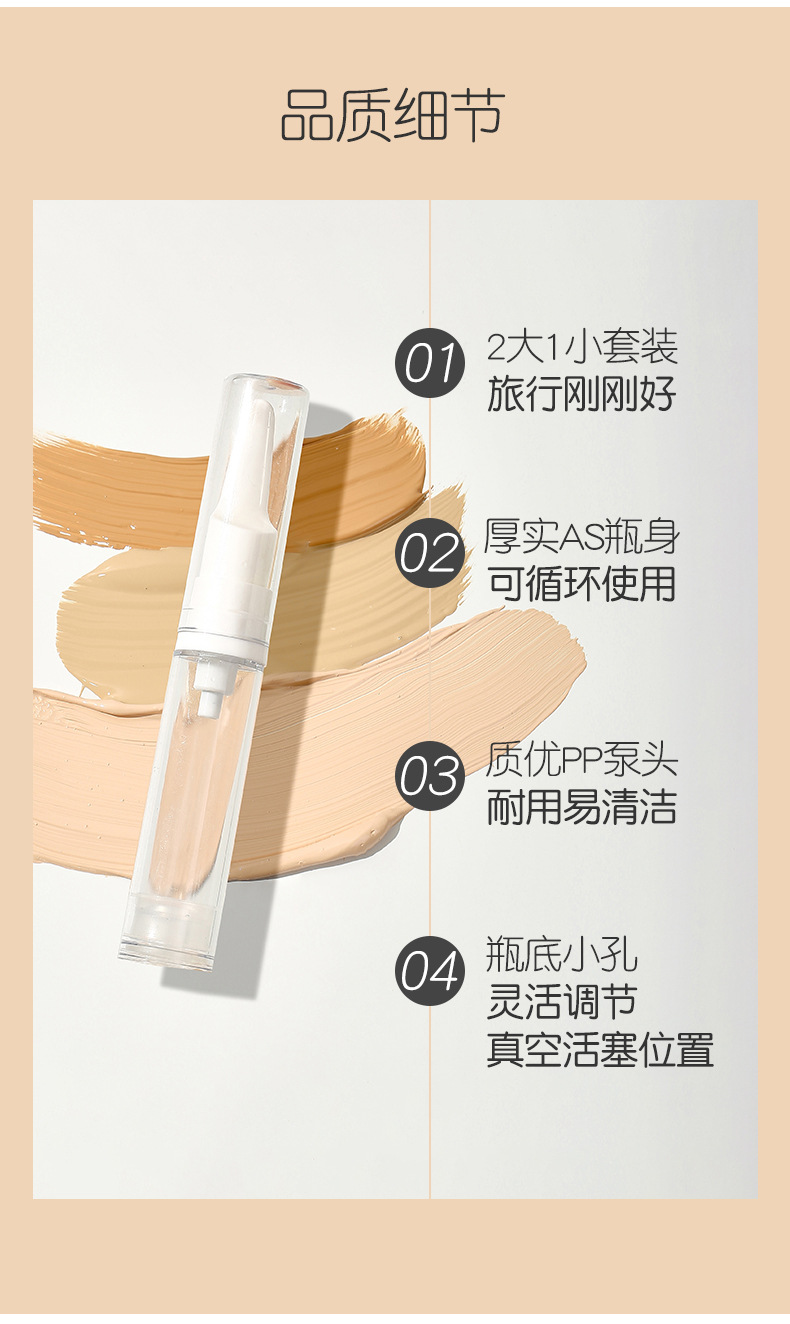 品质细节

01 2大1小套装
旅行刚刚好

02 厚实AS瓶身
可循环使用

03 质优PP泵头
耐用易清洁

04 瓶底小孔
灵活调节
真空活塞位置