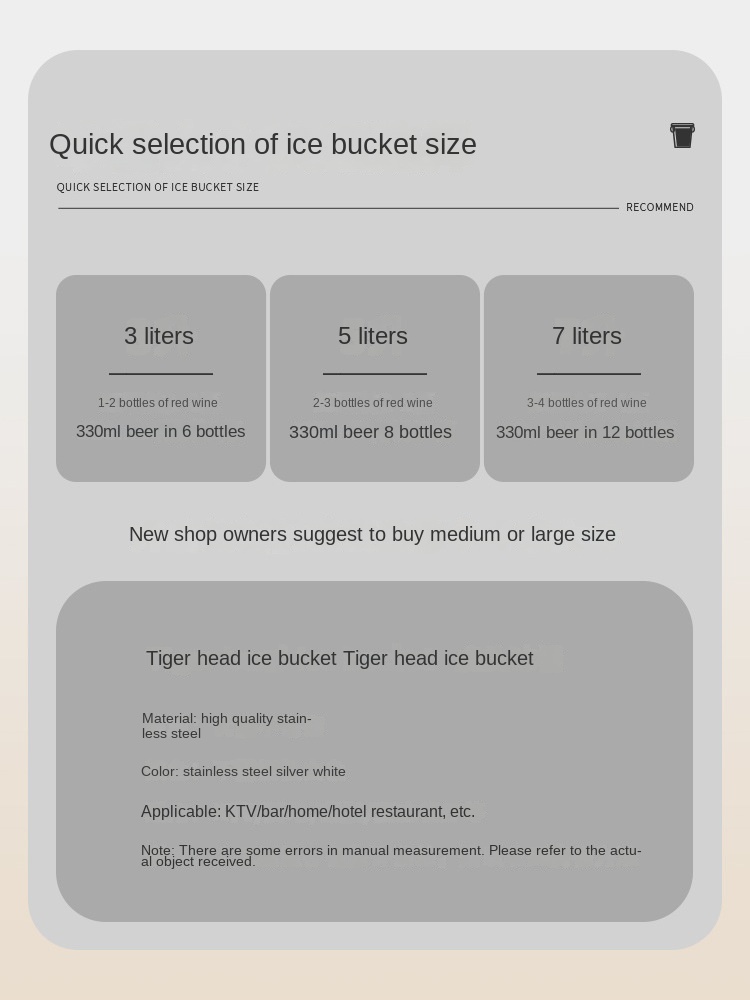 Quick selection of ice bucket size

QUICK SELECTION OF ICE BUCKET SIZE

RECOMMEND

3 liters

1-2 bottles of red wine

330ml beer in 6 bottles

5 liters

2-3 bottles of red wine

330ml beer 8 bottles

7 liters

3-4 bottles of red wine

330ml beer in 12 bottles

New shop owners suggest to buy medium or large size

Tiger head ice bucket Tiger head ice bucket

Material: high quality stainless steel

Color: stainless steel silver white

Applicable: KTV/bar/home/hotel restaurant, etc.

Note: There are some errors in manual measurement. Please refer to the actual object received.