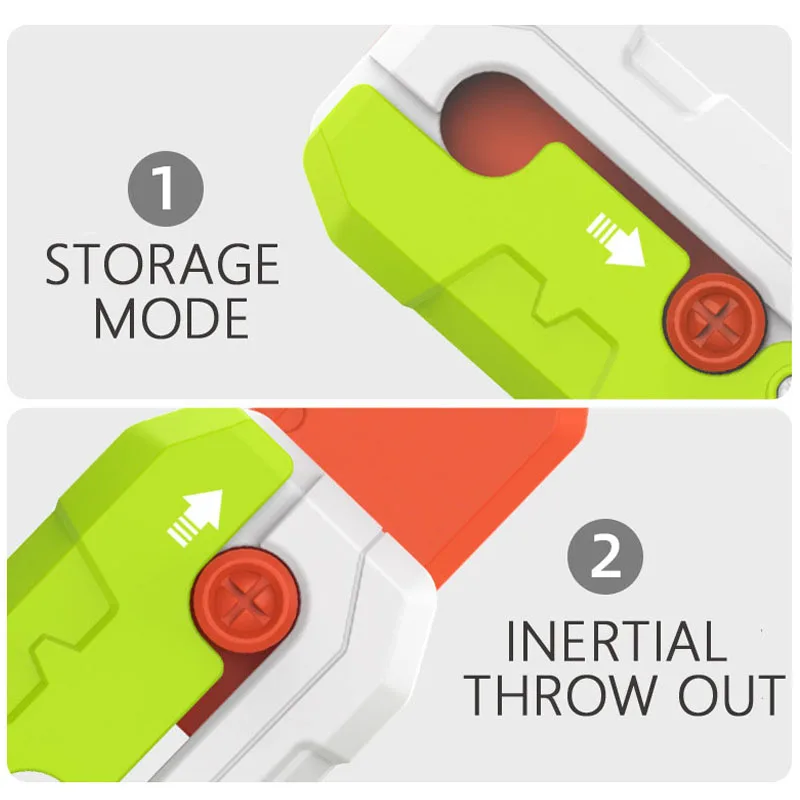 1
STORAGE MODE

2
INERTIAL THROW OUT