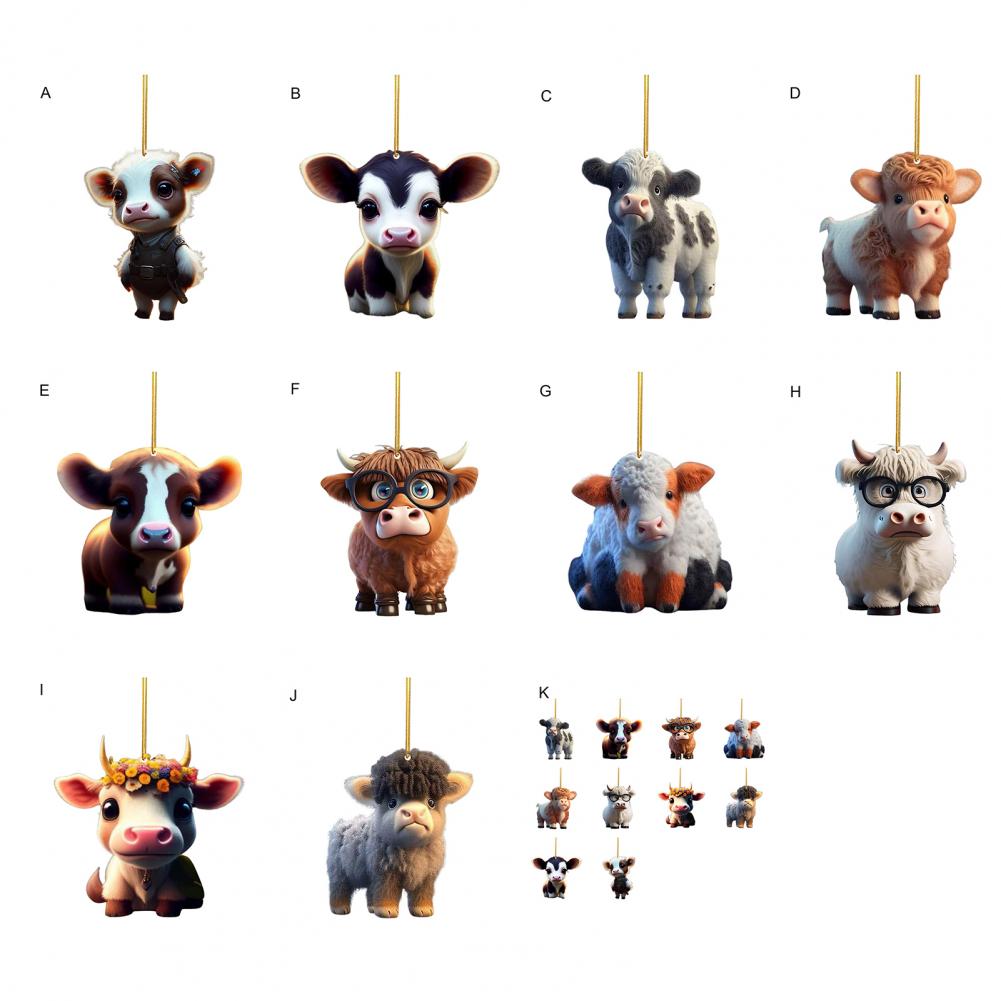 A

B

C

D

E

F

G

H

I

J

K