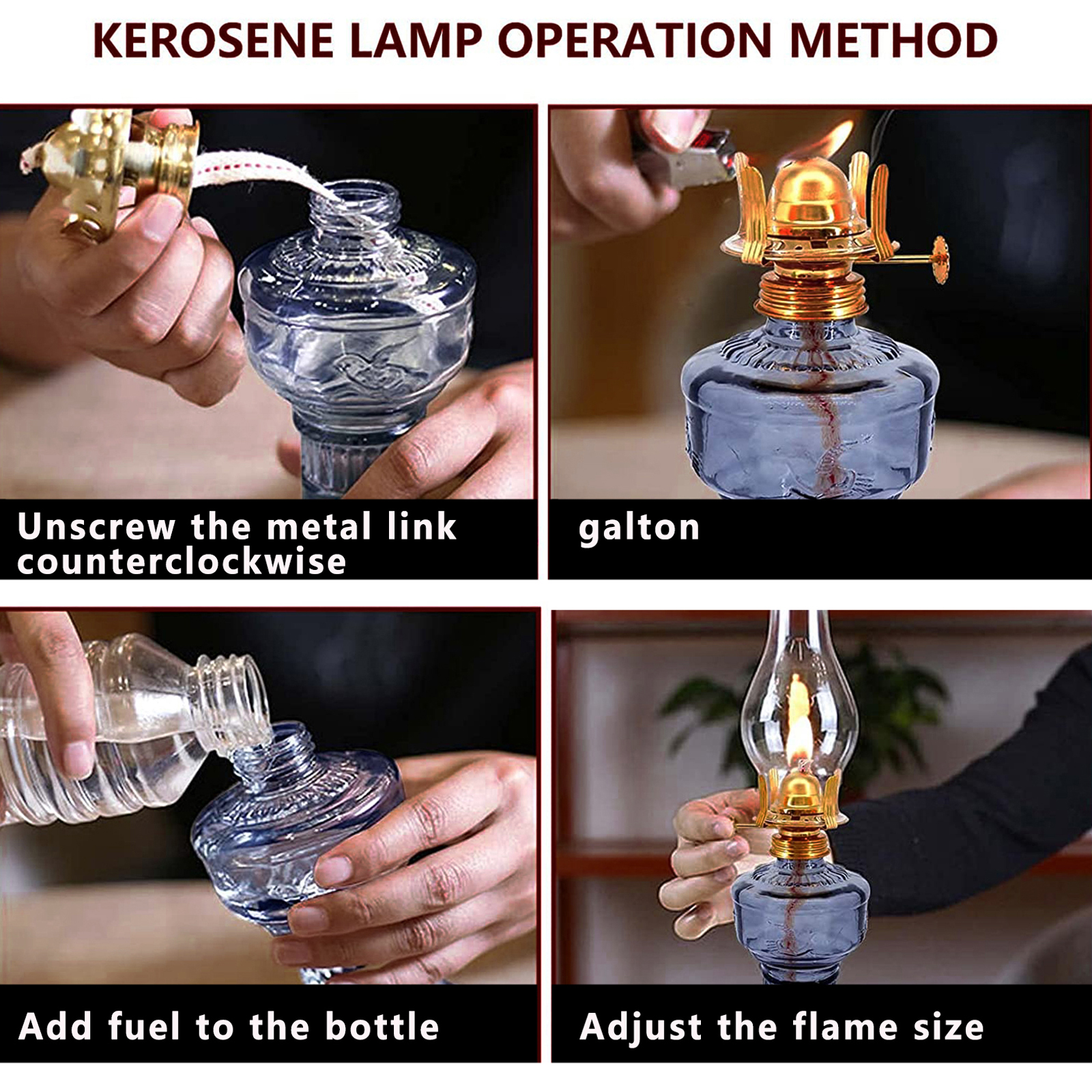 KEROSENE LAMP OPERATION METHOD

Unscrew the metal link counterclockwise

galton

Add fuel to the bottle

Adjust the flame size