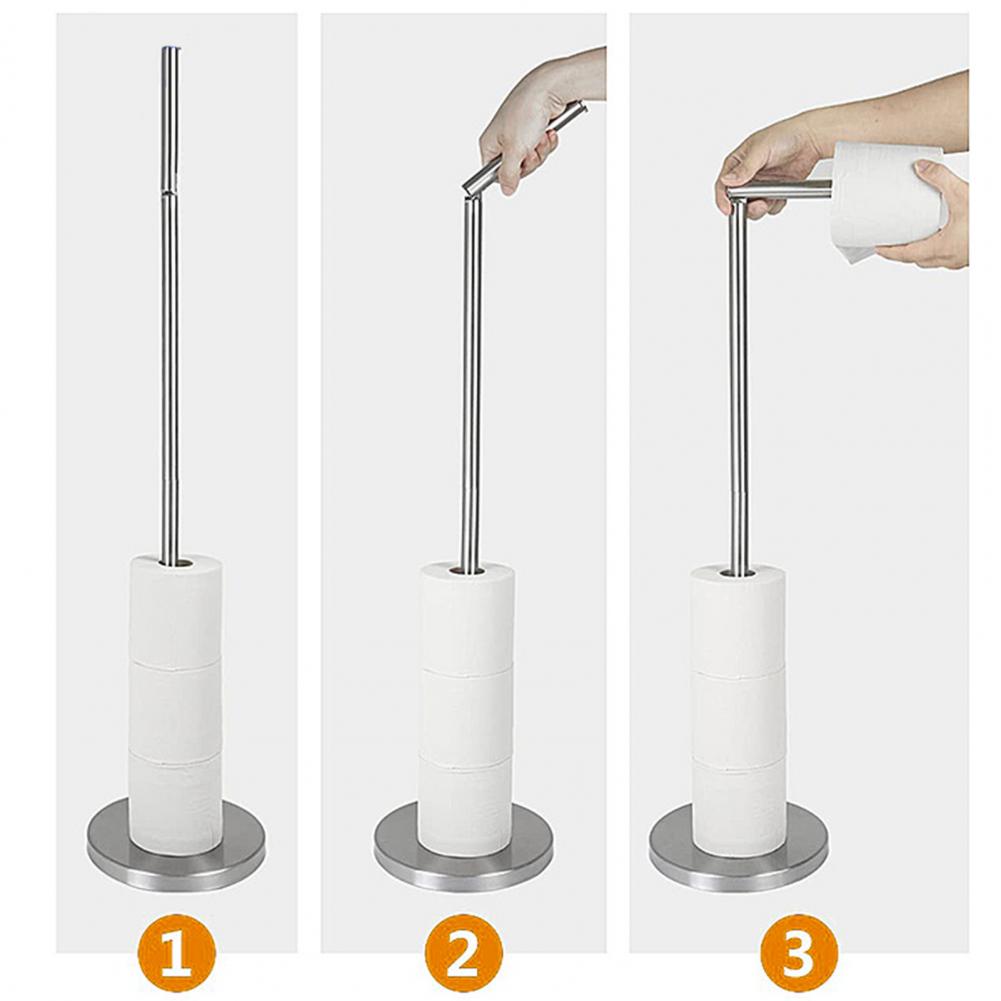 1

2

3