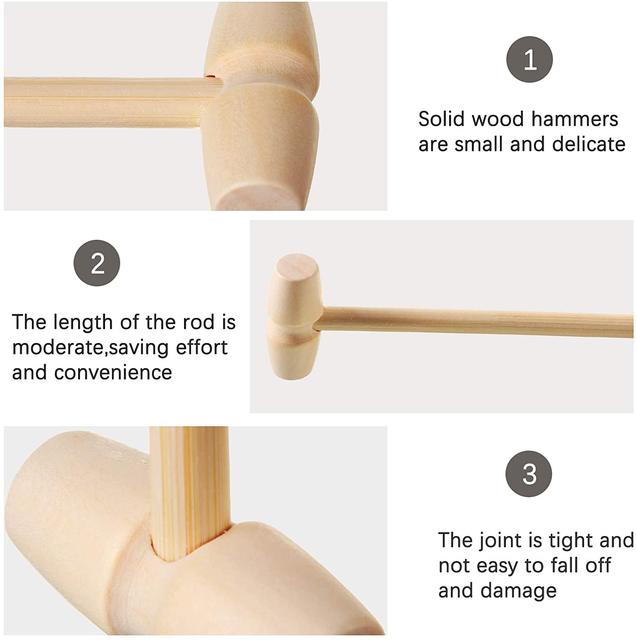 1

Solid wood hammers are small and delicate

2

The length of the rod is moderate,saving effort and convenience

3

The joint is tight and not easy to fall off and damage