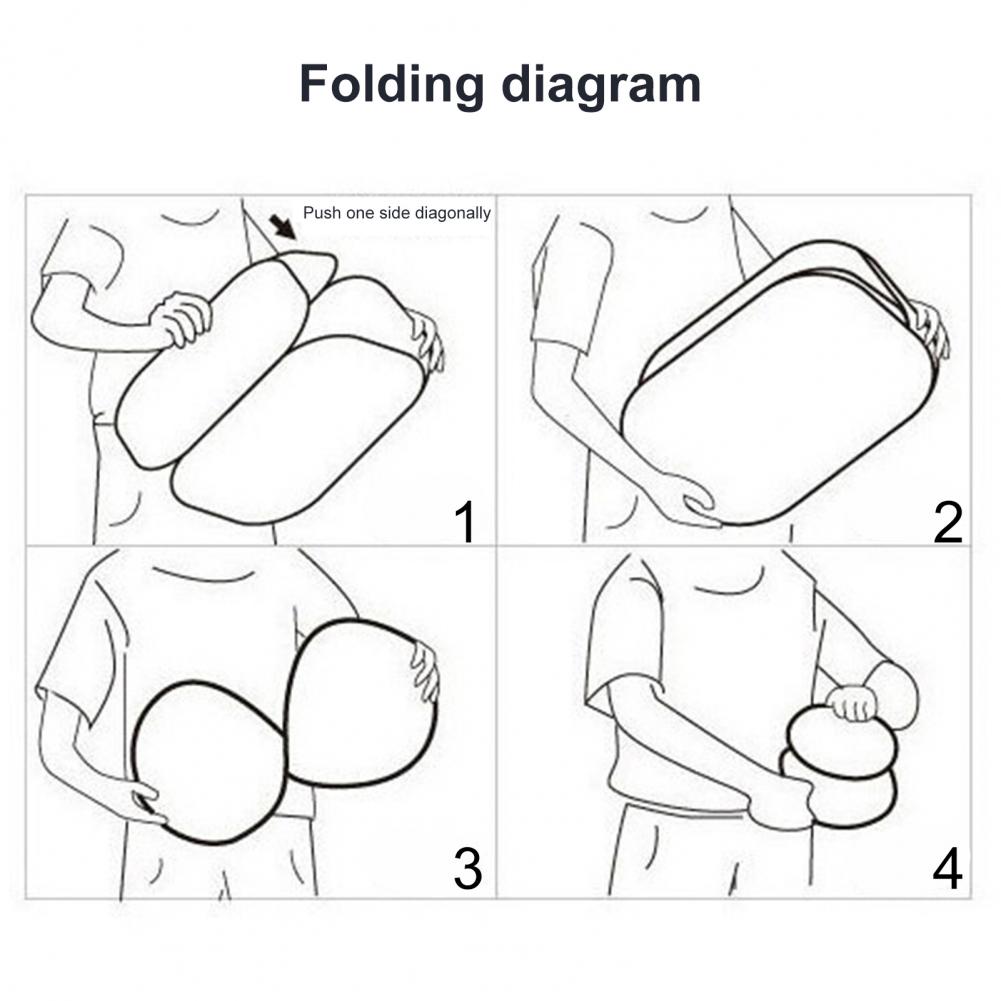 Folding diagram

Push one side diagonally

1

2

3

4