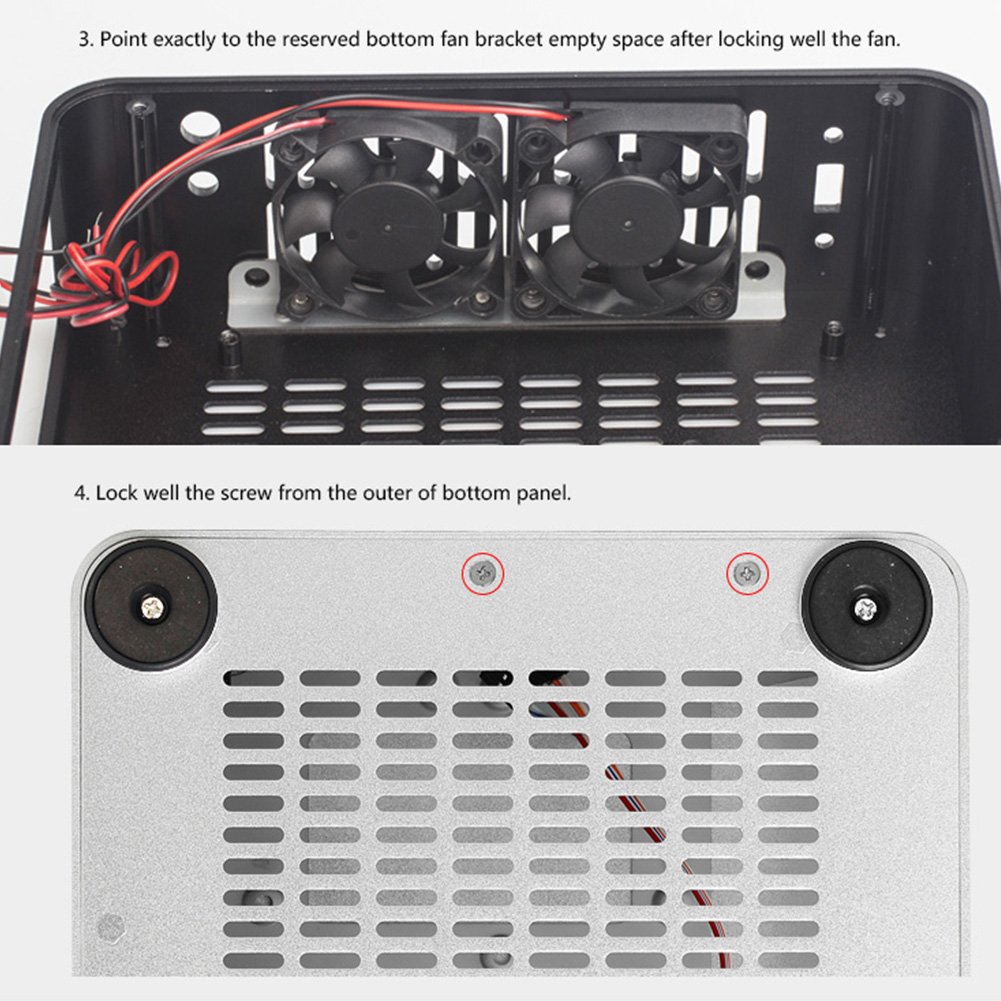 3. Point exactly to the reserved bottom fan bracket empty space after locking well the fan.

4. Lock well the screw from the outer of bottom panel.