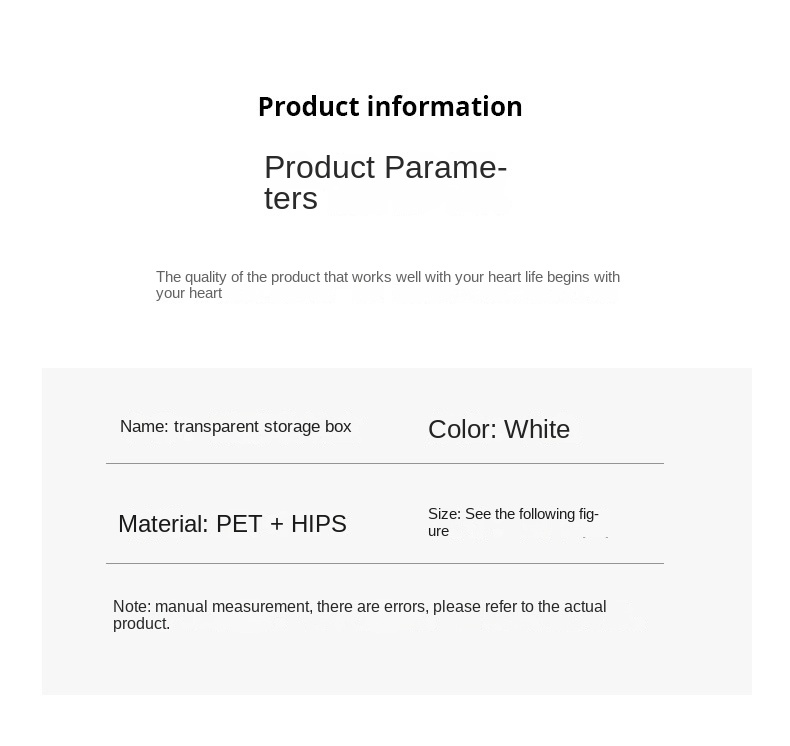 Product information

Product Parameters

The quality of the product that works well with your heart life begins with your heart

Name: transparent storage box

Color: White

Material: PET + HIPS

Size: See the following figure

Note: manual measurement, there are errors, please refer to the actual product.