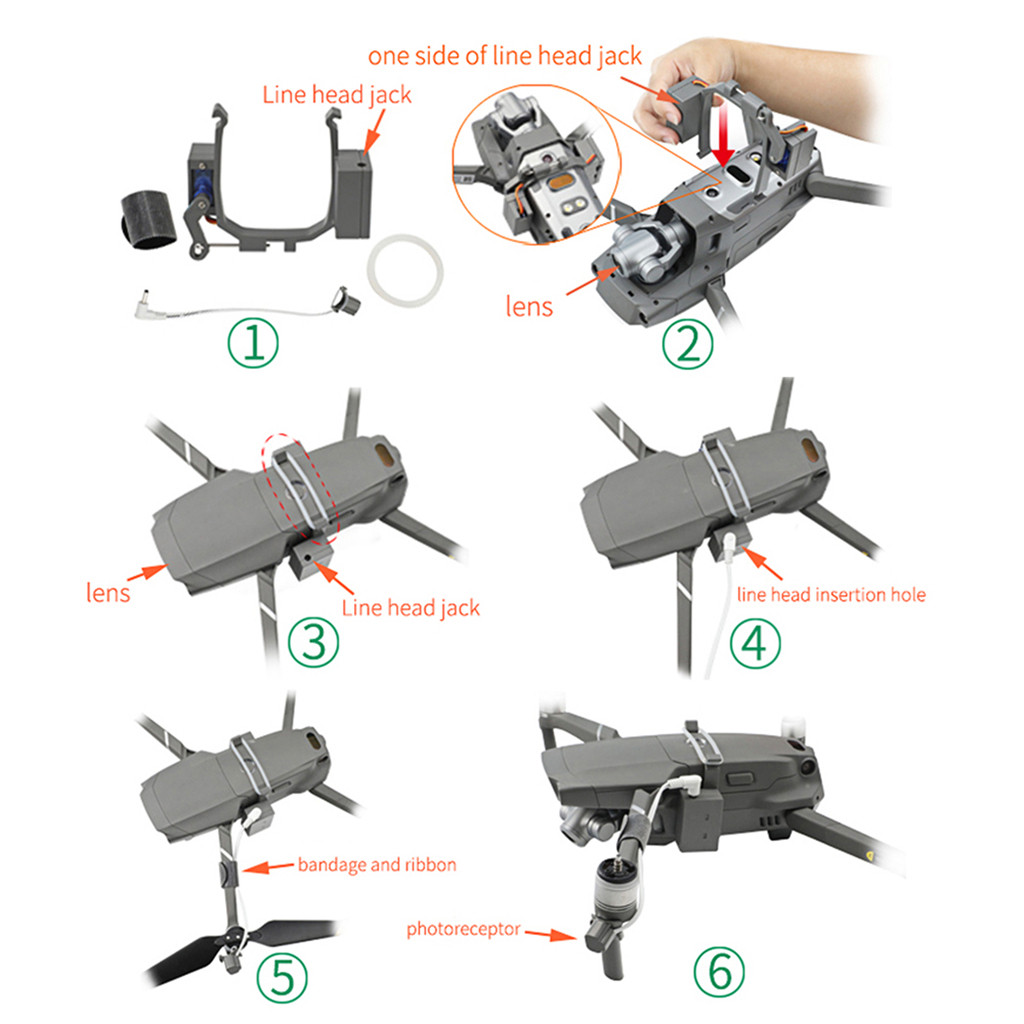 Line head jack

①

one side of line head jack

lens

②

lens

Line head jack

③

line head insertion hole

④

bandage and ribbon

⑤

photoreceptor

⑥