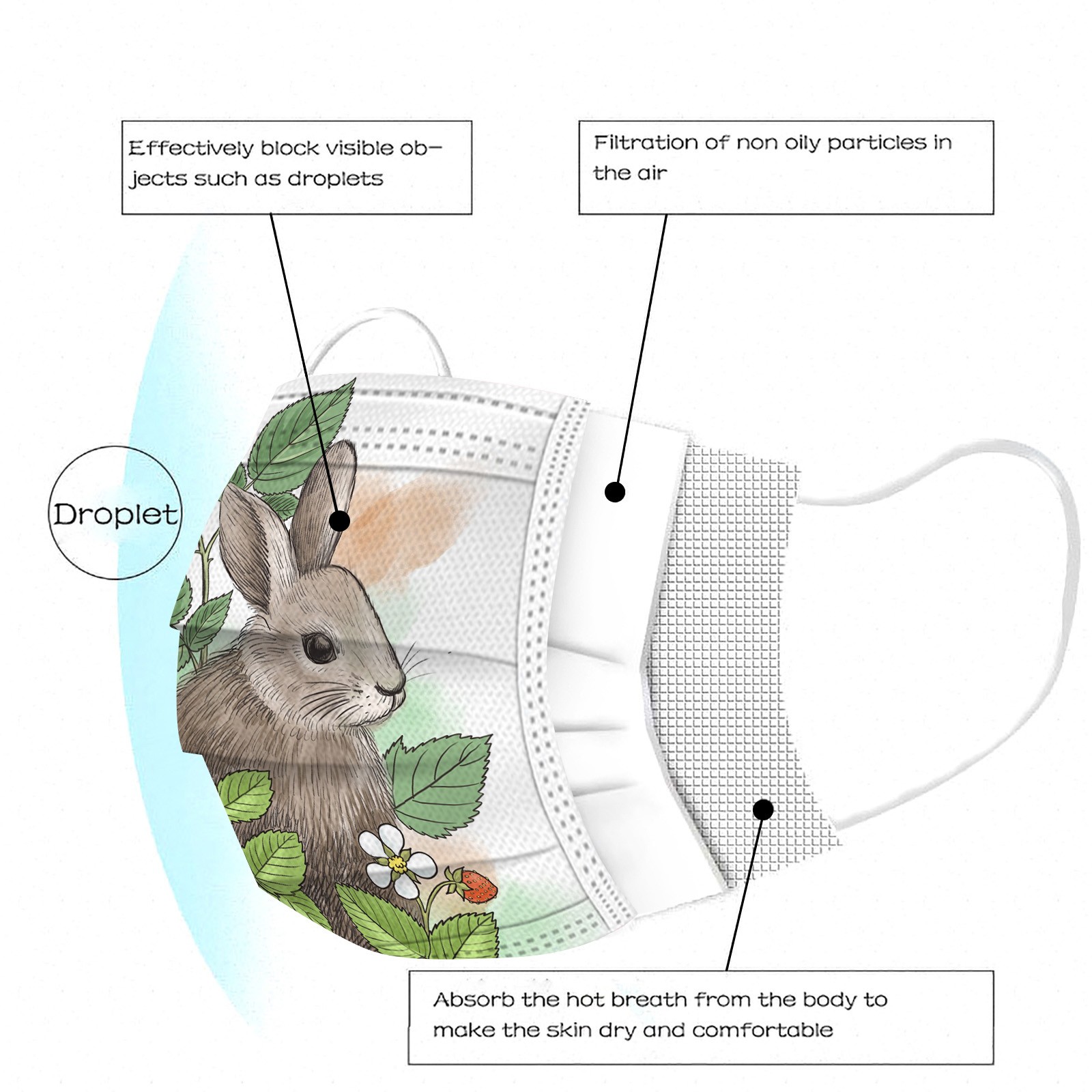 Effectively block visible objects such as droplets

Filtration of non oily particles in the air

Droplet

Absorb the hot breath from the body to make the skin dry and comfortable