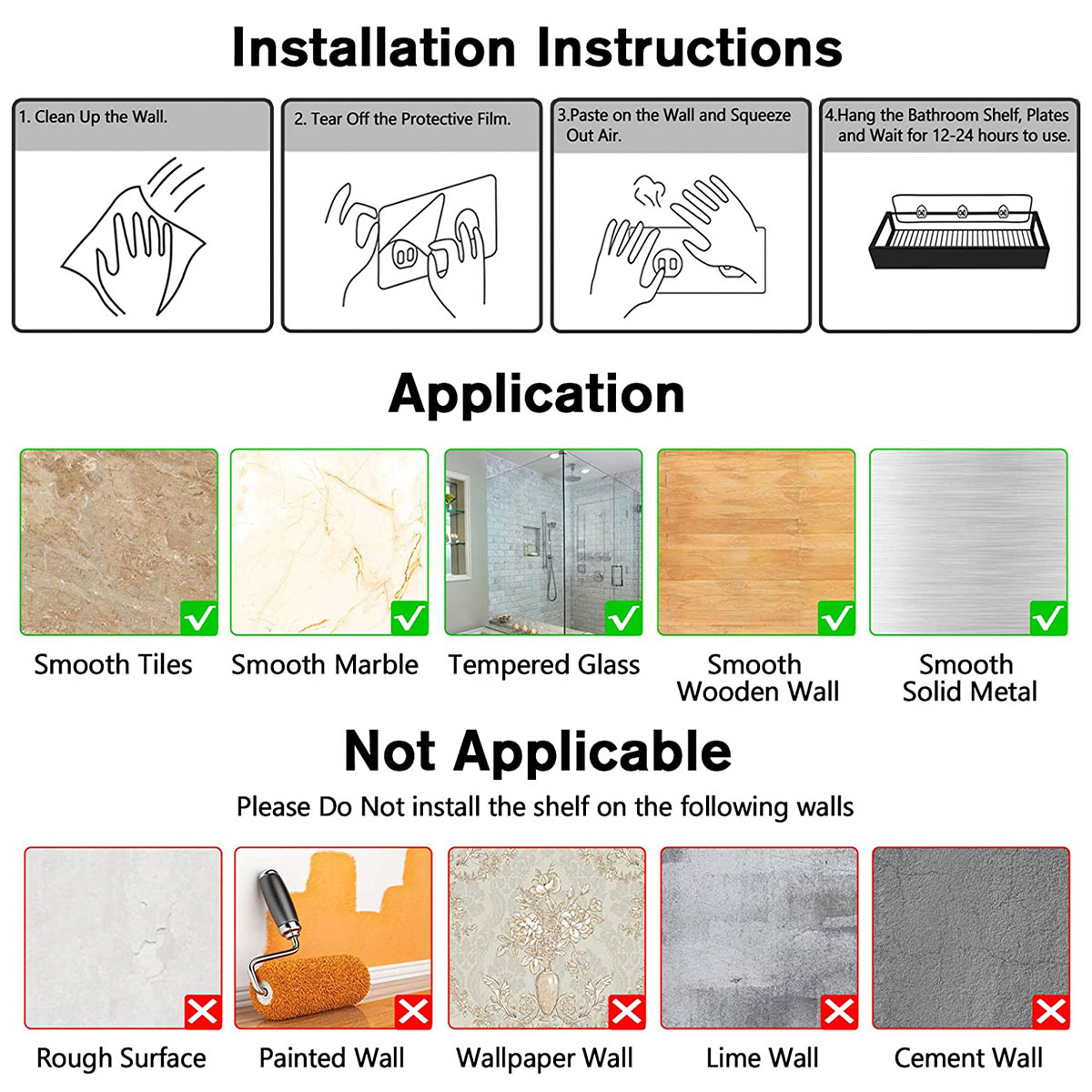 Installation Instructions

1. Clean Up the Wall.

2. Tear Off the Protective Film.

3.Paste on the Wall and Squeeze Out Air.

4.Hang the Bathroom Shelf, Plates and Wait for 12-24 hours to use.

Application

Smooth Tiles

Smooth Marble

Tempered Glass

Smooth Wooden Wall

Smooth Solid Metal

Not Applicable

Please Do Not install the shelf on the following walls

Rough Surface

Painted Wall

Wallpaper Wall

Lime Wall

Cement Wall