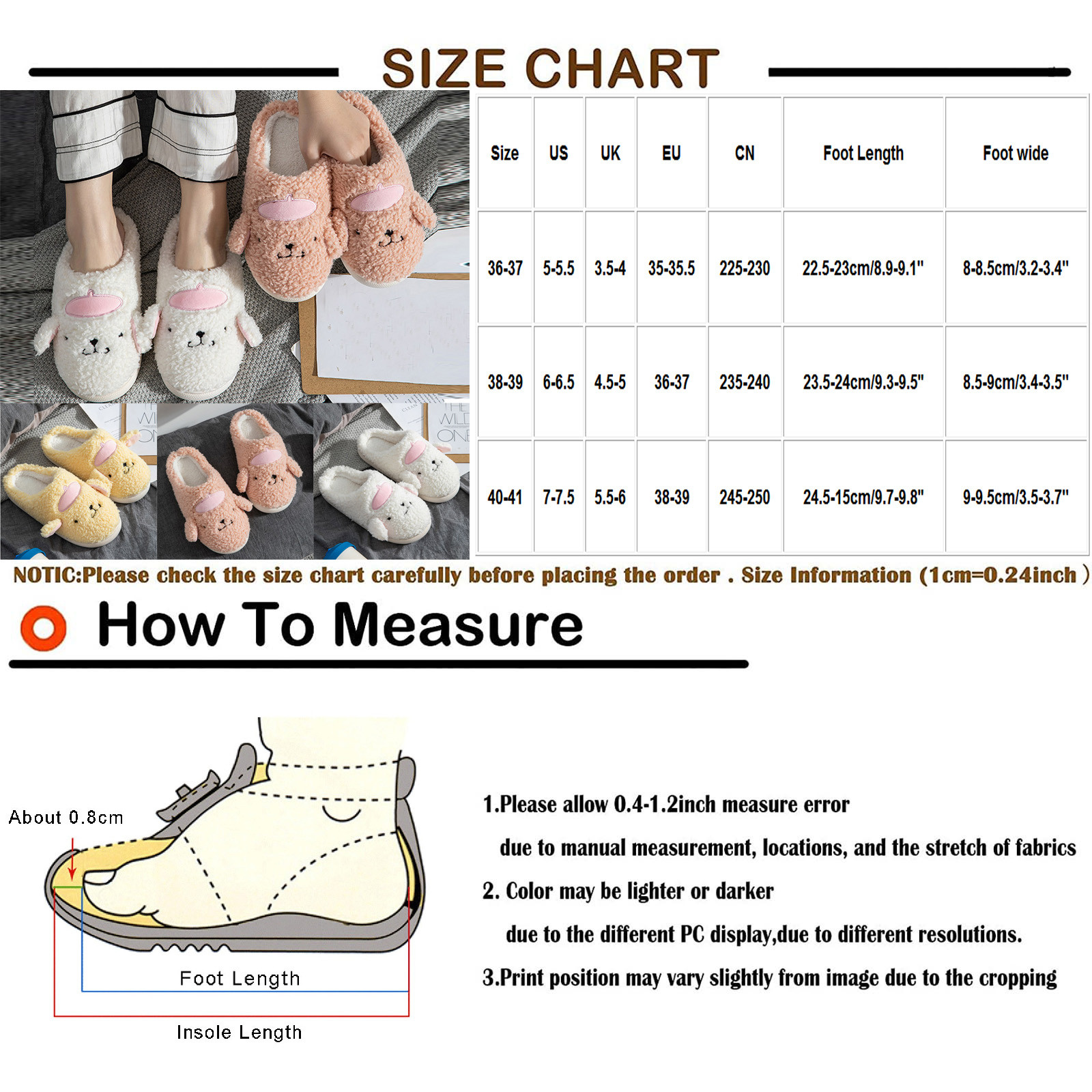 SIZE CHART

| Size | US | UK | EU | CN | Foot Length | Foot wide |
|---|---|---|---|---|---|---|
| 36-37 | 5-5.5 | 3.5-4 | 35-35.5 | 225-230 | 22.5-23cm/8.9-9.1" | 8-8.5cm/3.2-3.4" |
| 38-39 | 6-6.5 | 4.5-5 | 36-37 | 235-240 | 23.5-24cm/9.3-9.5" | 8.5-9cm/3.4-3.5" |
| 40-41 | 7-7.5 | 5.5-6 | 38-39 | 245-250 | 24.5-15cm/9.7-9.8" | 9-9.5cm/3.5-3.7" |

NOTIC:Please check the size chart carefully before placing the order . Size Information (1cm=0.24inch )

How To Measure

About 0.8cm

Foot Length

Insole Length

1.Please allow 0.4-1.2inch measure error due to manual measurement, locations, and the stretch of fabrics

2. Color may be lighter or darker due to the different PC display,due to different resolutions.

3.Print position may vary slightly from image due to the cropping