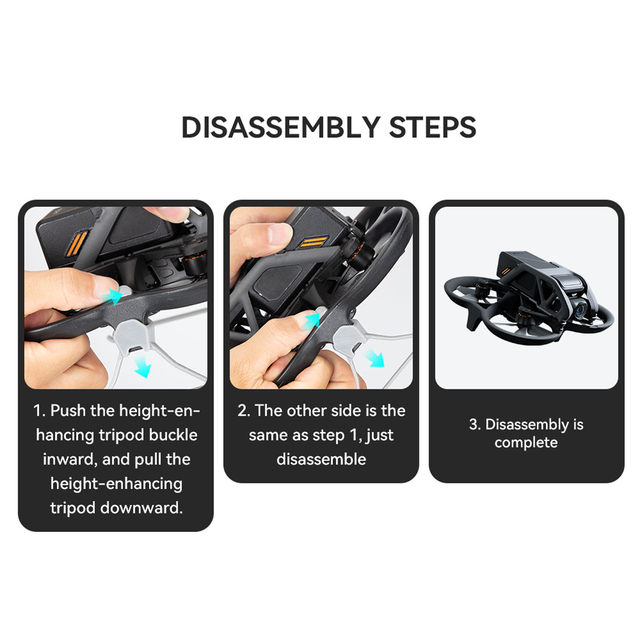 DISASSEMBLY STEPS

1. Push the height-enhancing tripod buckle inward, and pull the height-enhancing tripod downward.

2. The other side is the same as step 1, just disassemble

3. Disassembly is complete