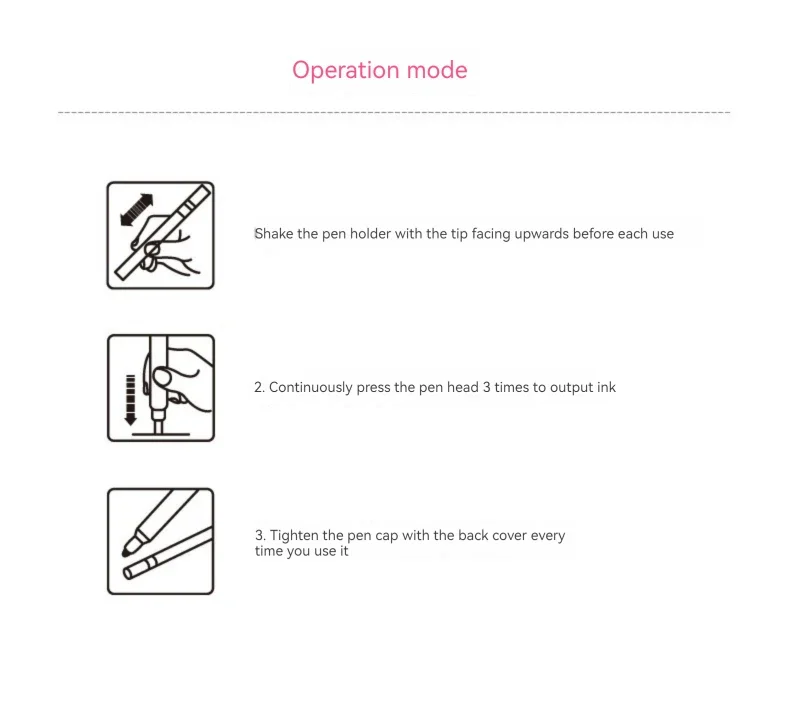 Operation mode

Shake the pen holder with the tip facing upwards before each use

2. Continuously press the pen head 3 times to output ink

3. Tighten the pen cap with the back cover every time you use it