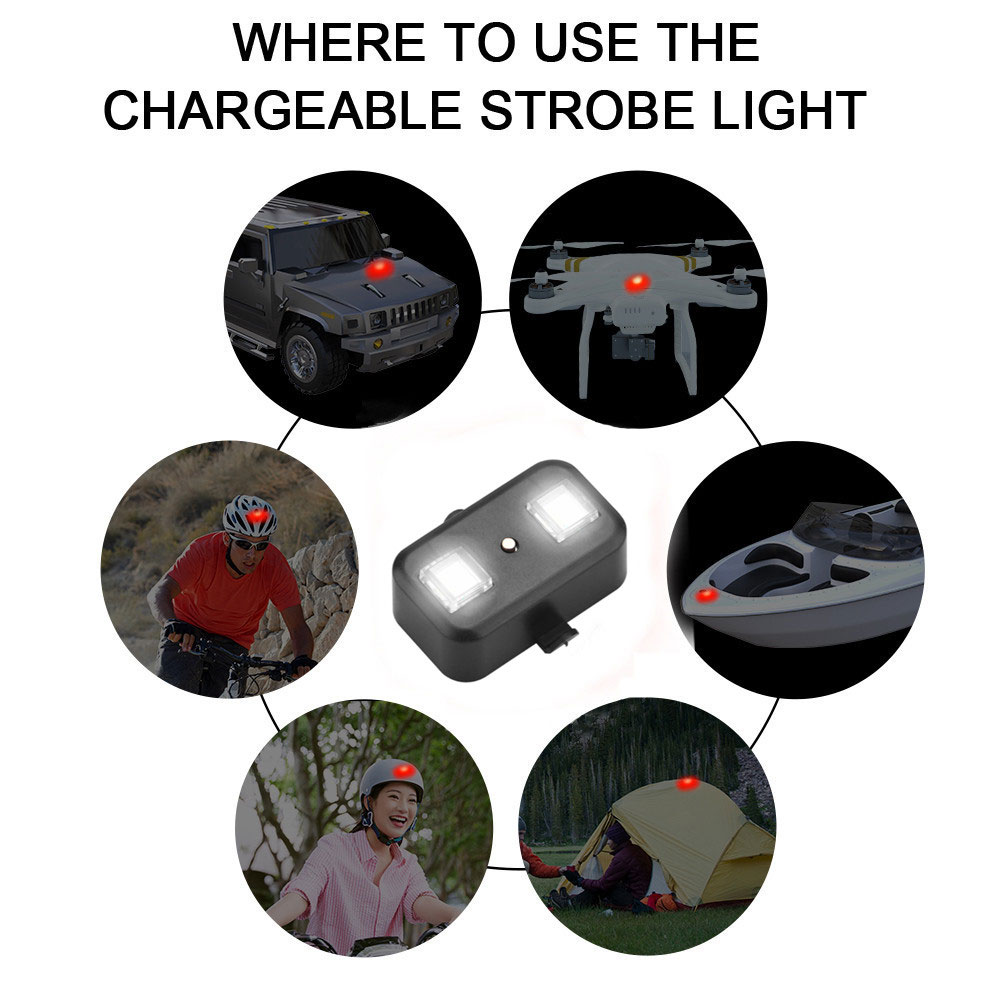 WHERE TO USE THE CHARGEABLE STROBE LIGHT