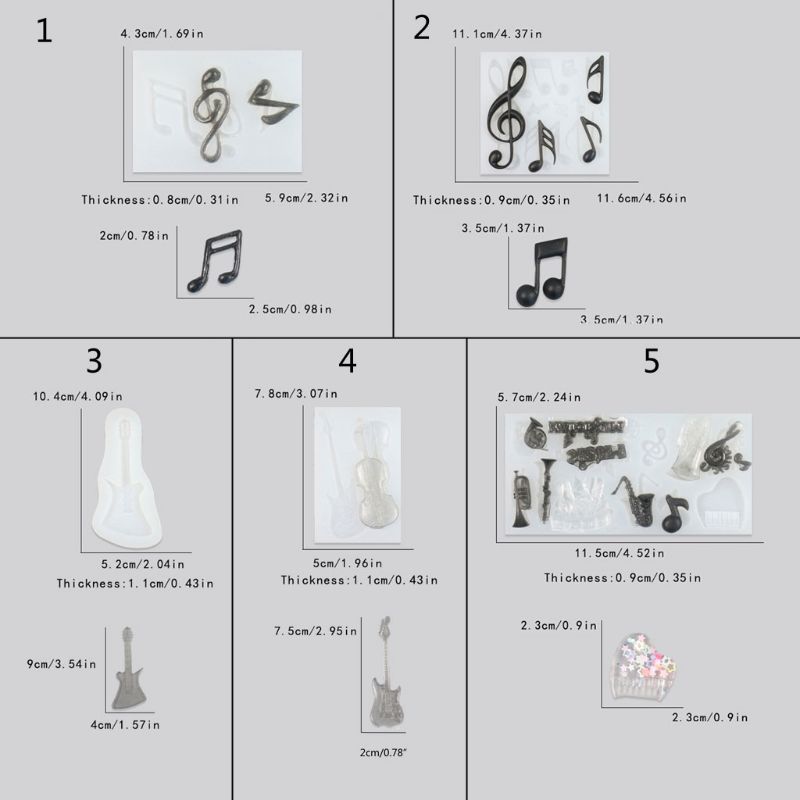 1

4.3cm/1.69in

Thickness:0.8cm/0.31in

5.9cm/2.32in

2cm/0.78in

2.5cm/0.98in

2

11.1cm/4.37in

Thickness:0.9cm/0.35in

11.6cm/4.56in

3.5cm/1.37in

3.5cm/1.37in

3

10.4cm/4.09in

5.2cm/2.04in

Thickness:1.1cm/0.43in

9cm/3.54in

4cm/1.57in

4

7.8cm/3.07in

5cm/1.96in

Thickness:1.1cm/0.43in

7.5cm/2.95in

2cm/0.78"

5

5.7cm/2.24in

11.5cm/4.52in

Thickness:0.9cm/0.35in

2.3cm/0.9in

2.3cm/0.9in