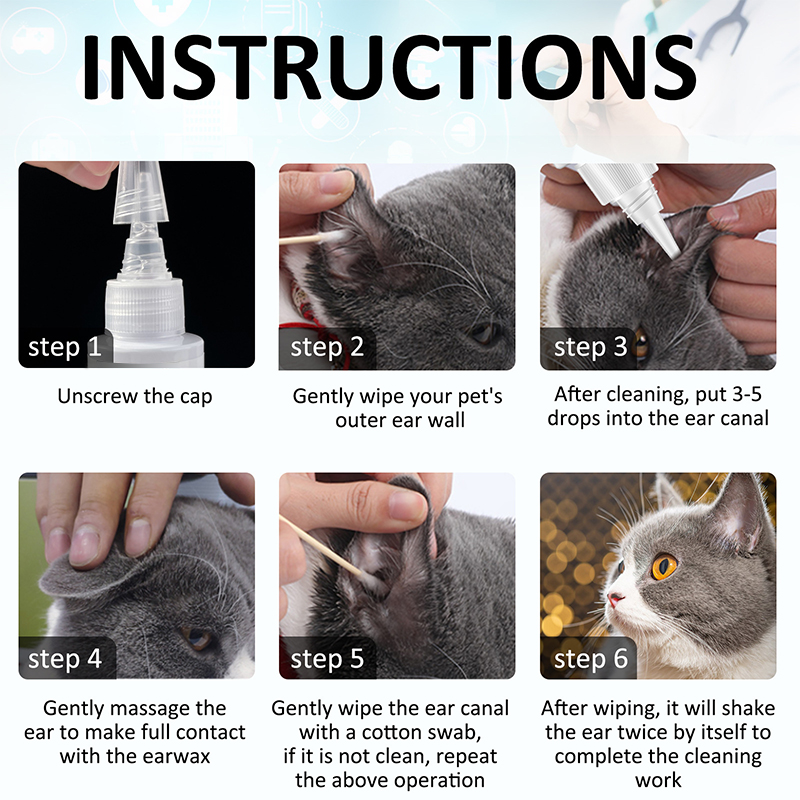 INSTRUCTIONS

step 1

Unscrew the cap

step 2

Gently wipe your pet's outer ear wall

step 3

After cleaning, put 3-5 drops into the ear canal

step 4

Gently massage the ear to make full contact with the earwax

step 5

Gently wipe the ear canal with a cotton swab, if it is not clean, repeat the above operation

step 6

After wiping, it will shake the ear twice by itself to complete the cleaning work