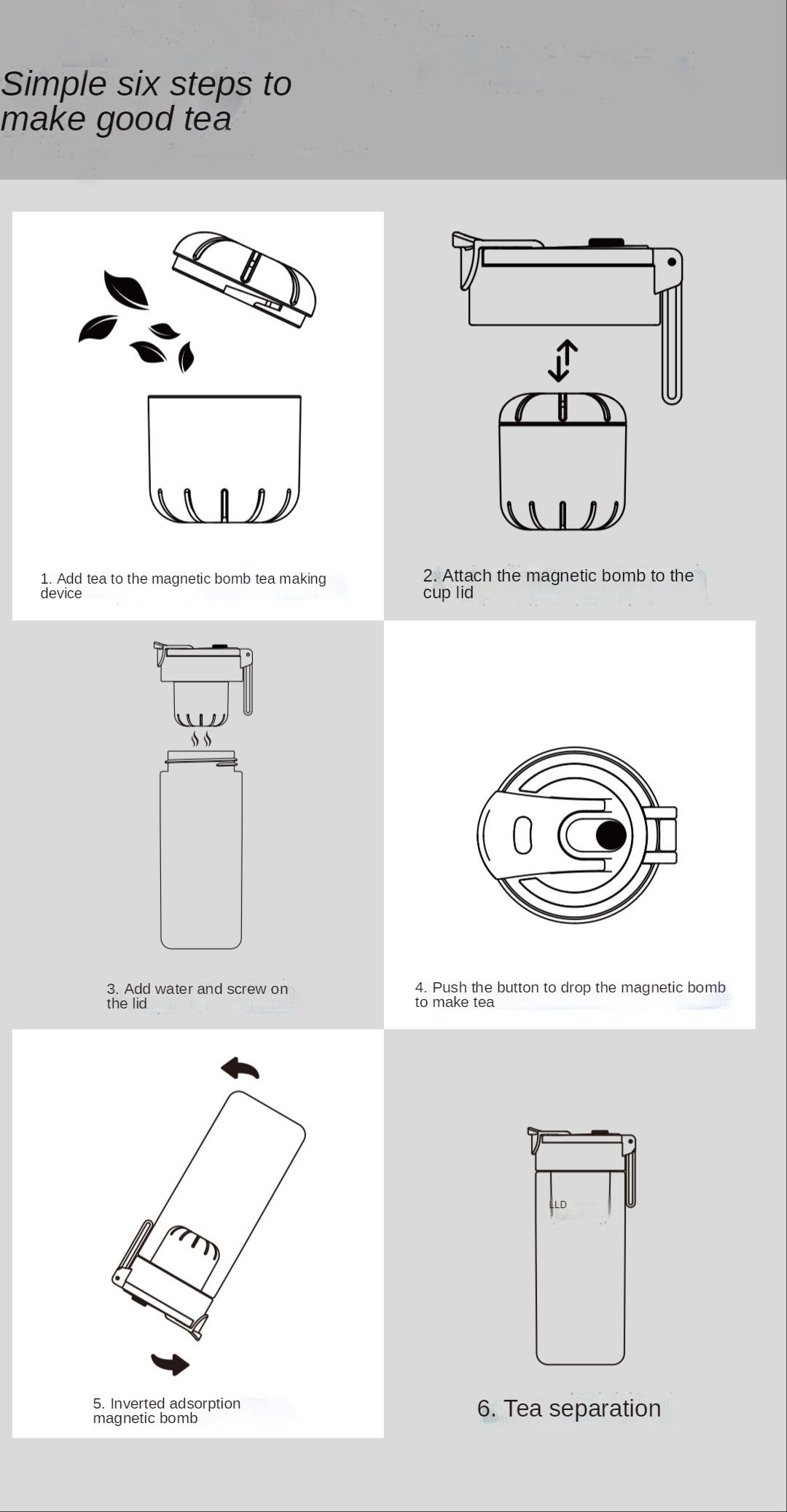 Simple six steps to make good tea

1. Add tea to the magnetic bomb tea making device

2. Attach the magnetic bomb to the cup lid

3. Add water and screw on the lid

4. Push the button to drop the magnetic bomb to make tea

5. Inverted adsorption magnetic bomb

LLD

6. Tea separation